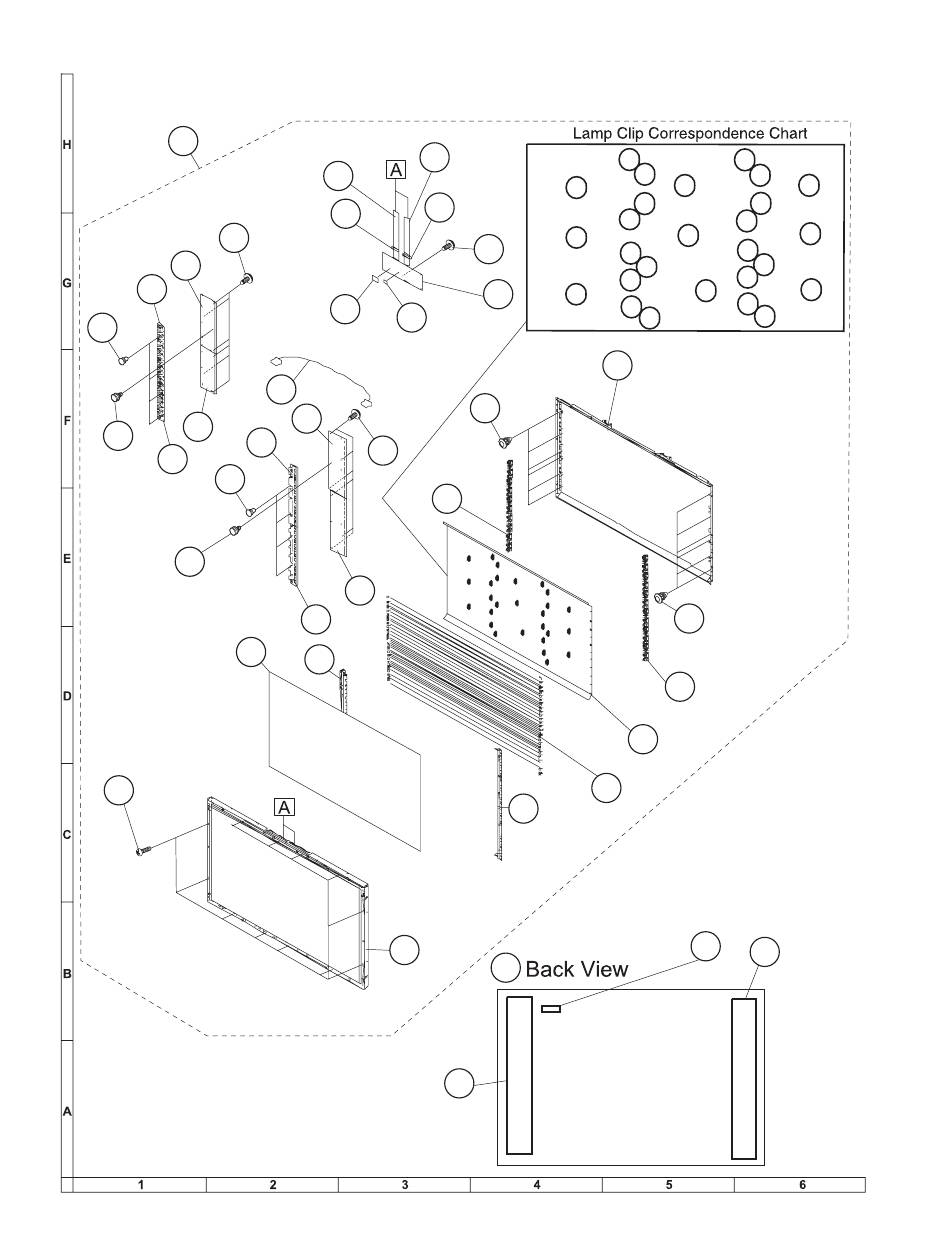 H

G

F

E

D

C

B

A

Lamp Clip Correspondence Chart

A

A

Back View

1 2 3 4 5 6