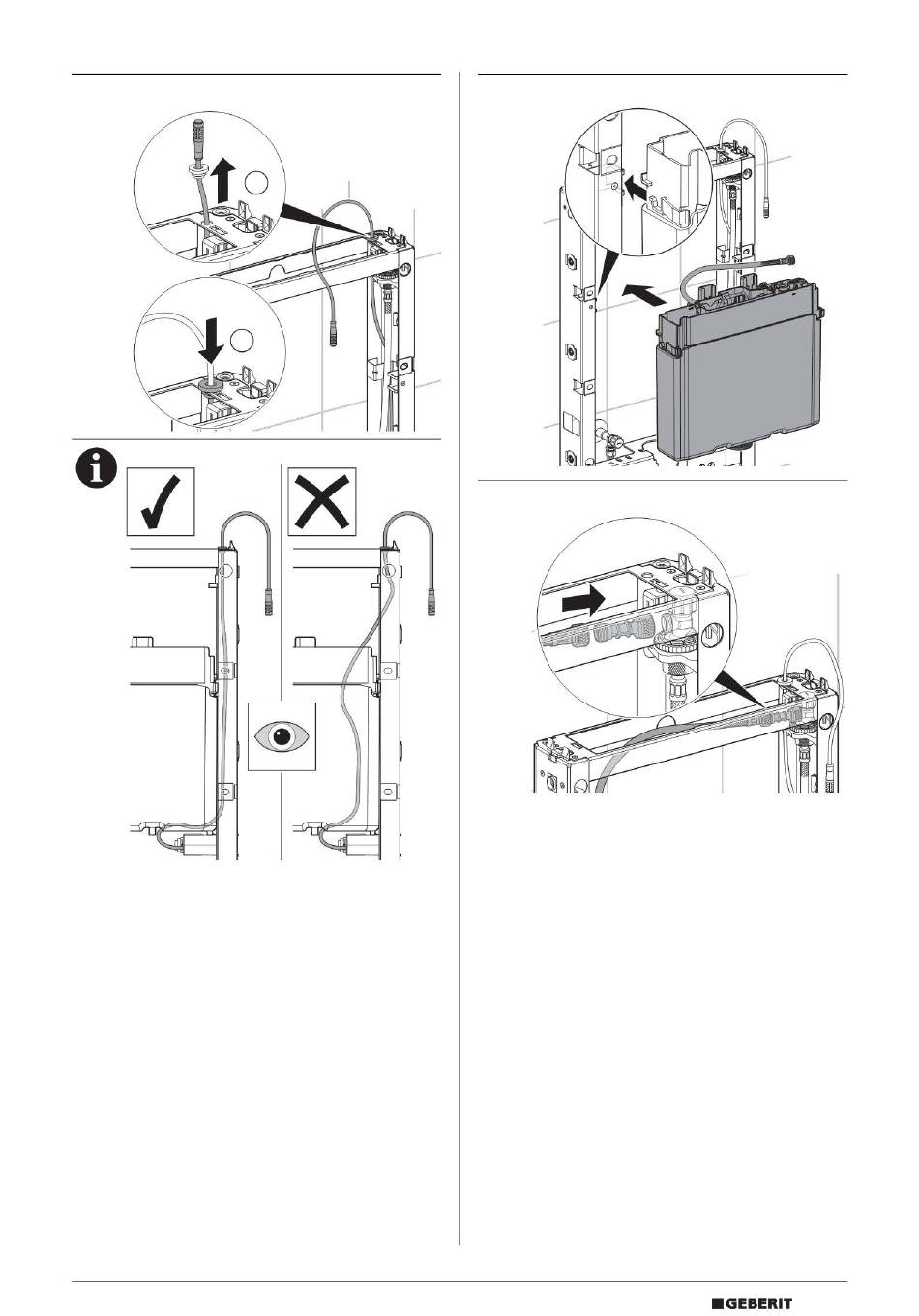 GEBERIT