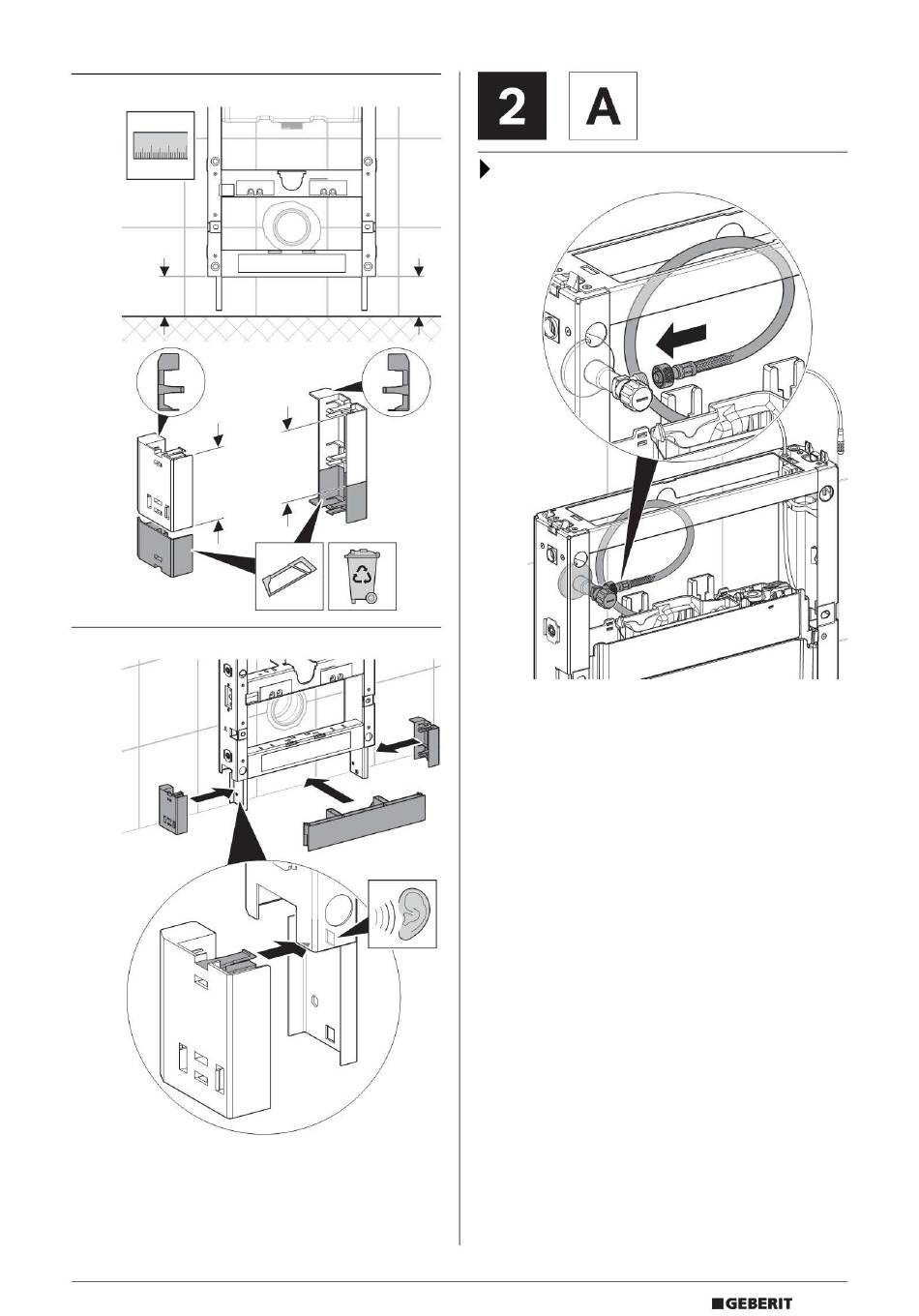 2

A

GEBERIT