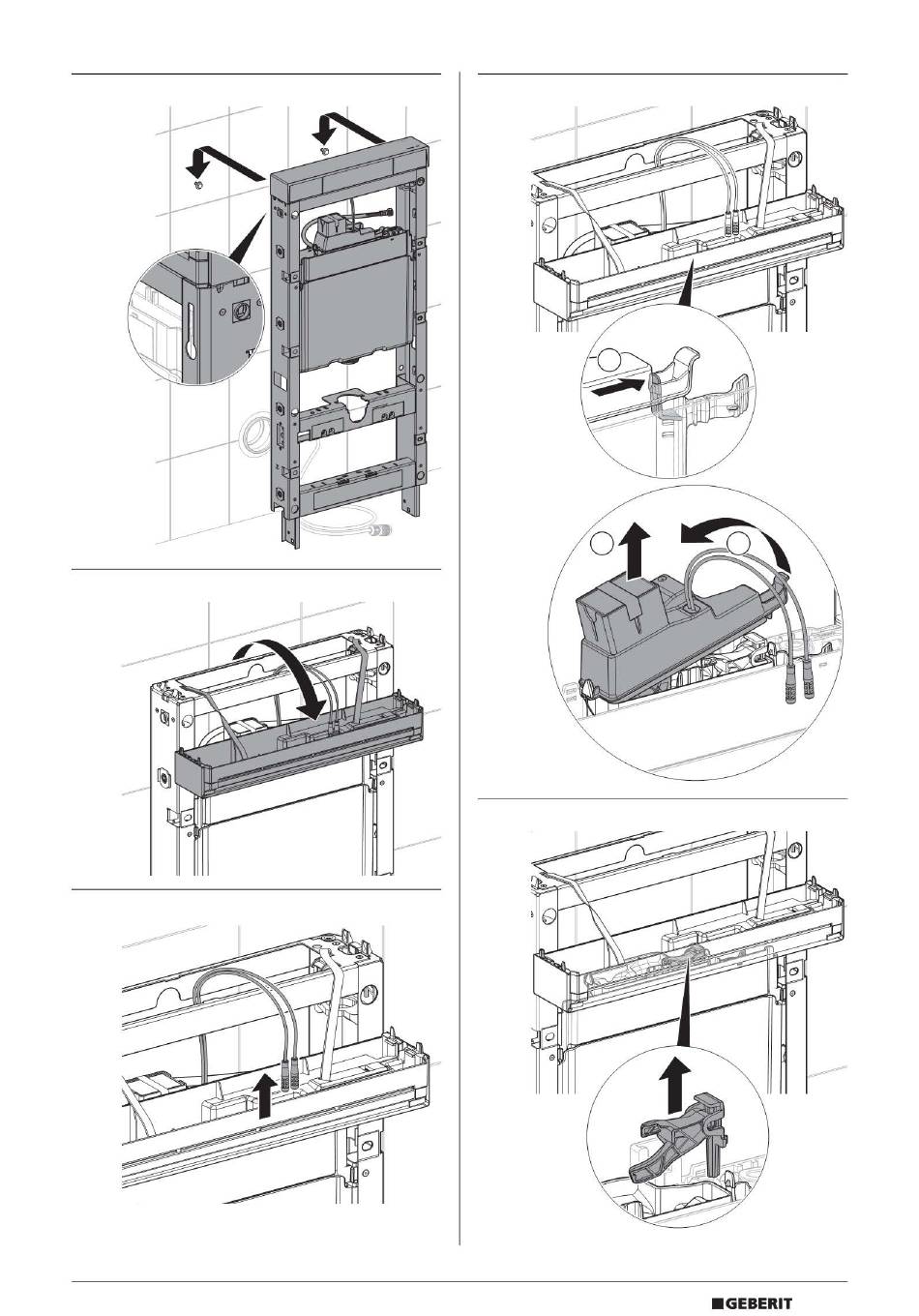 GEBERIT