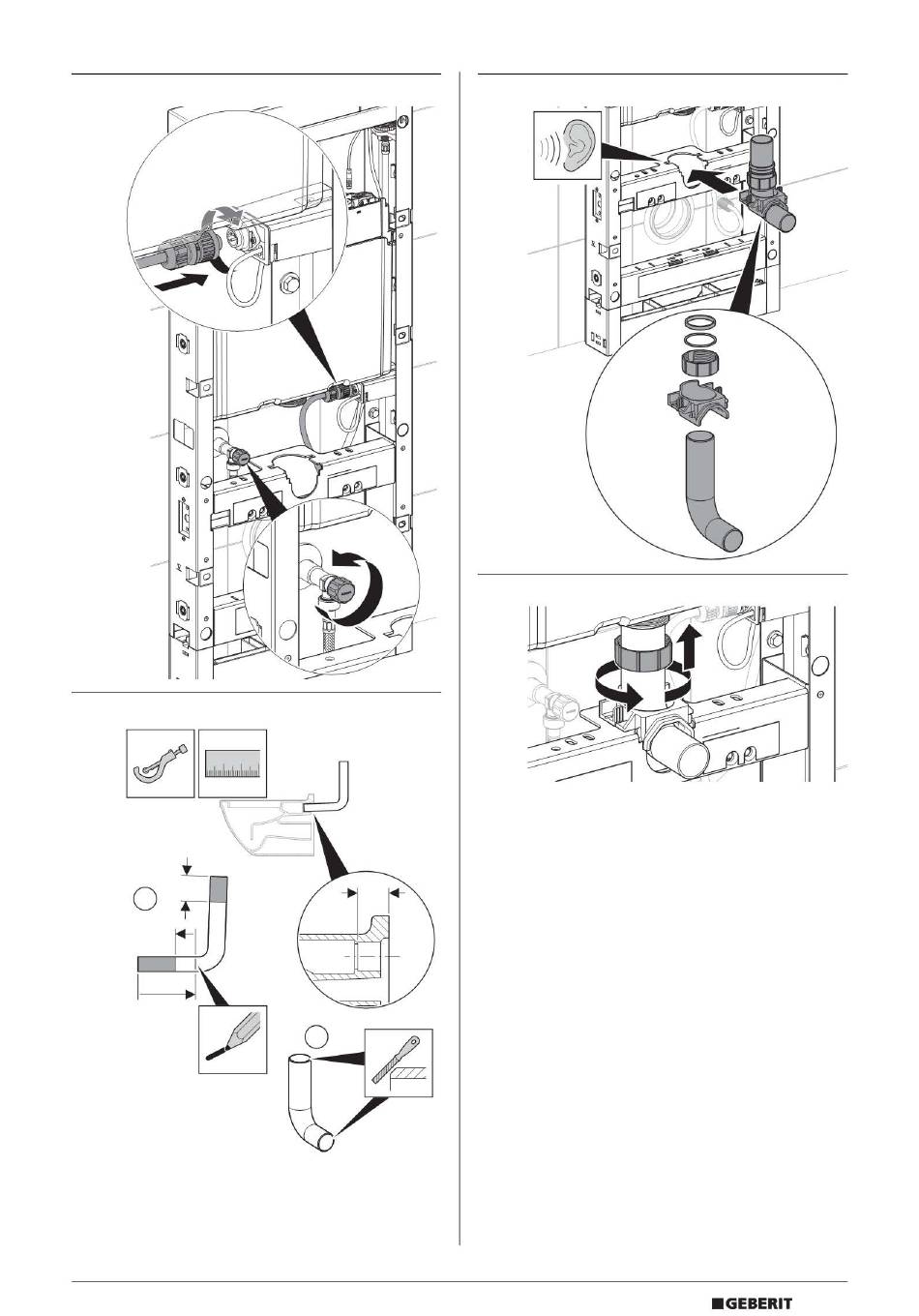 GEBERIT