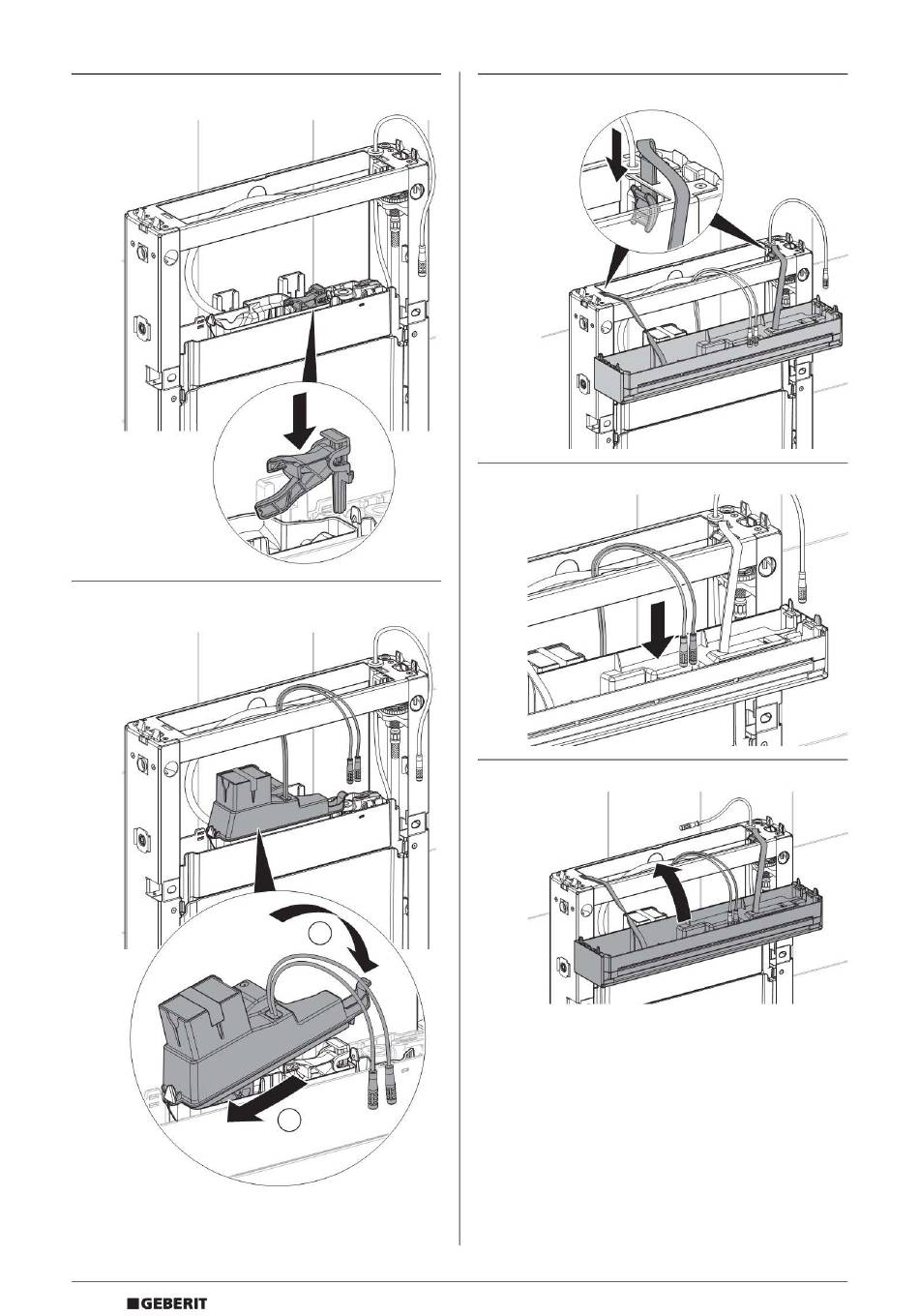 GEBERIT