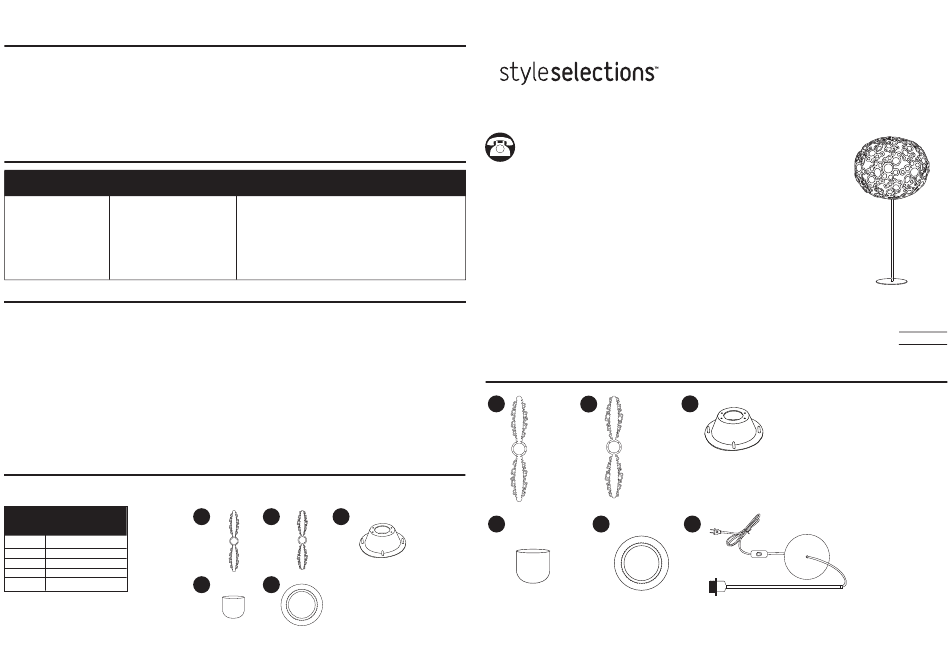 styleselections™