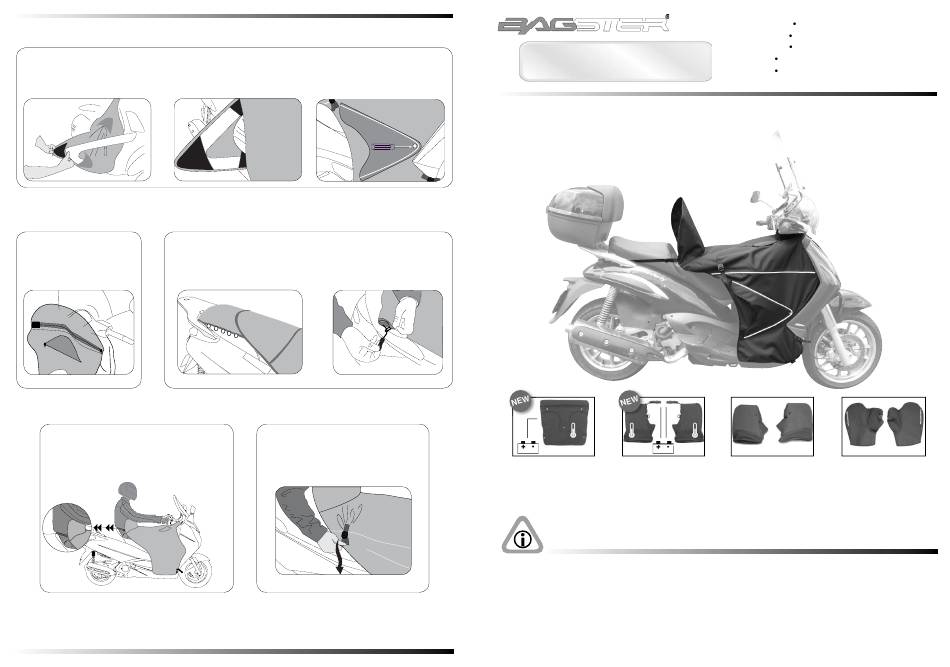 BAGSTER

NEW

NEW