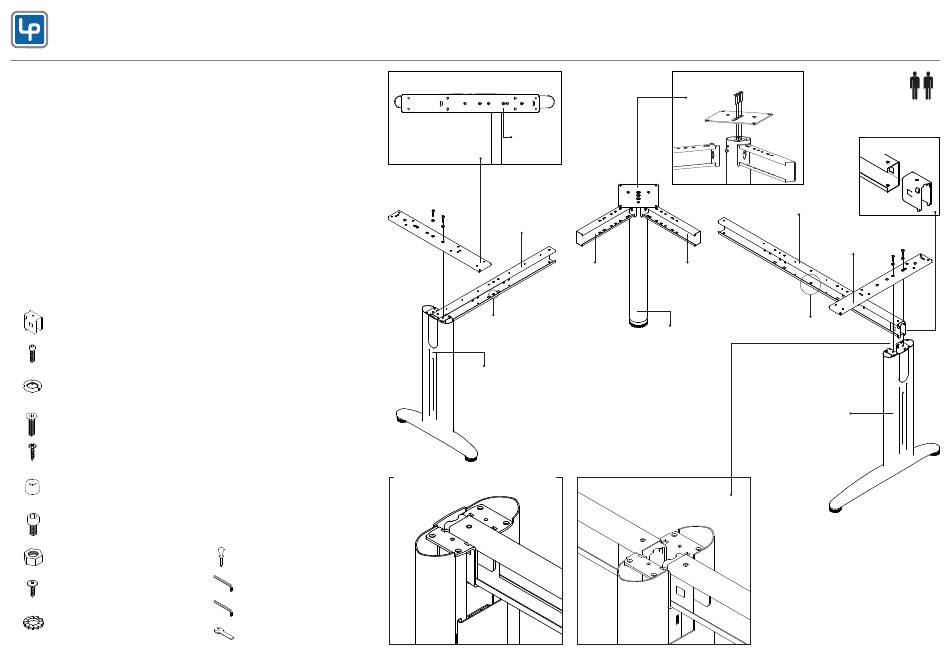 LP