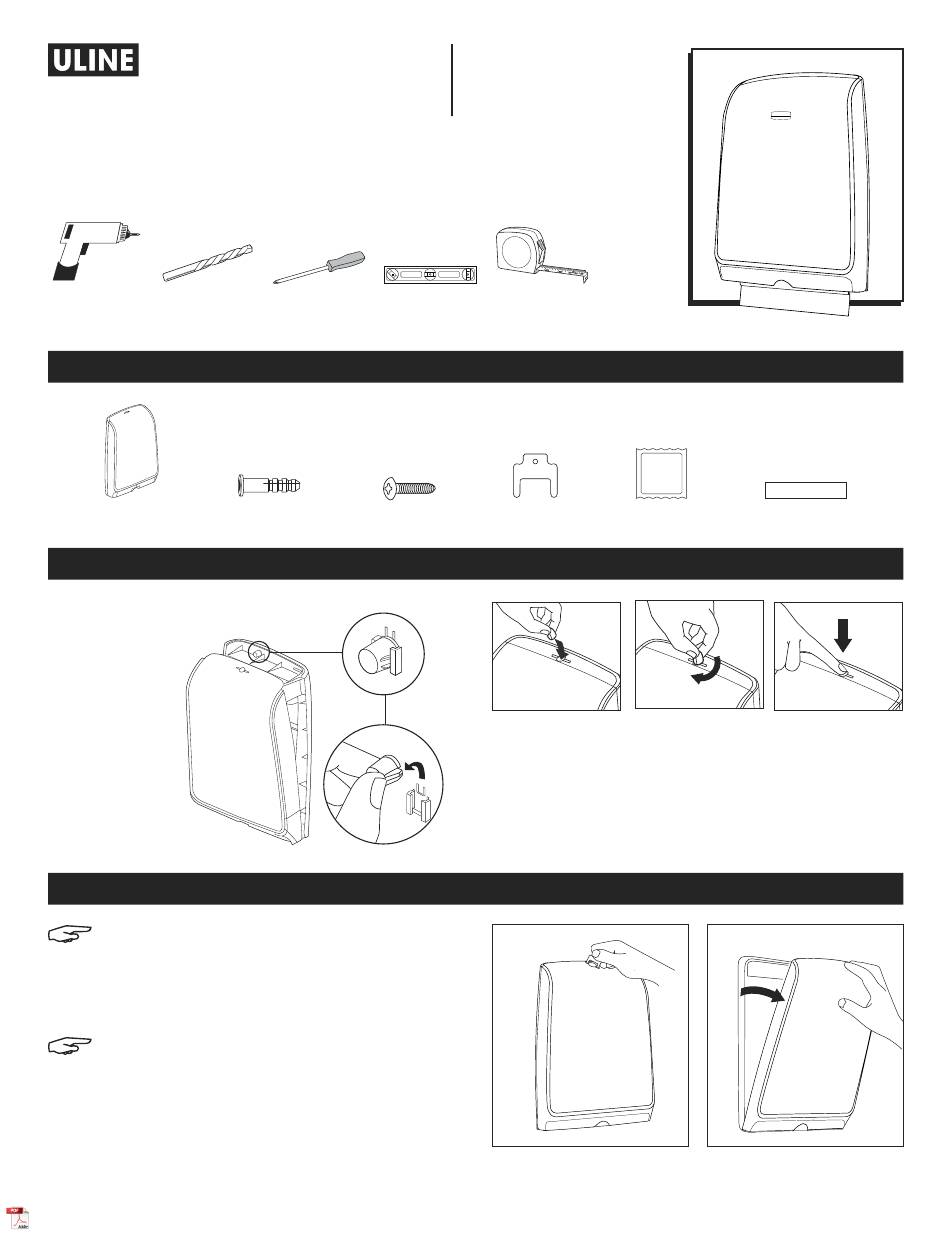 ULINE