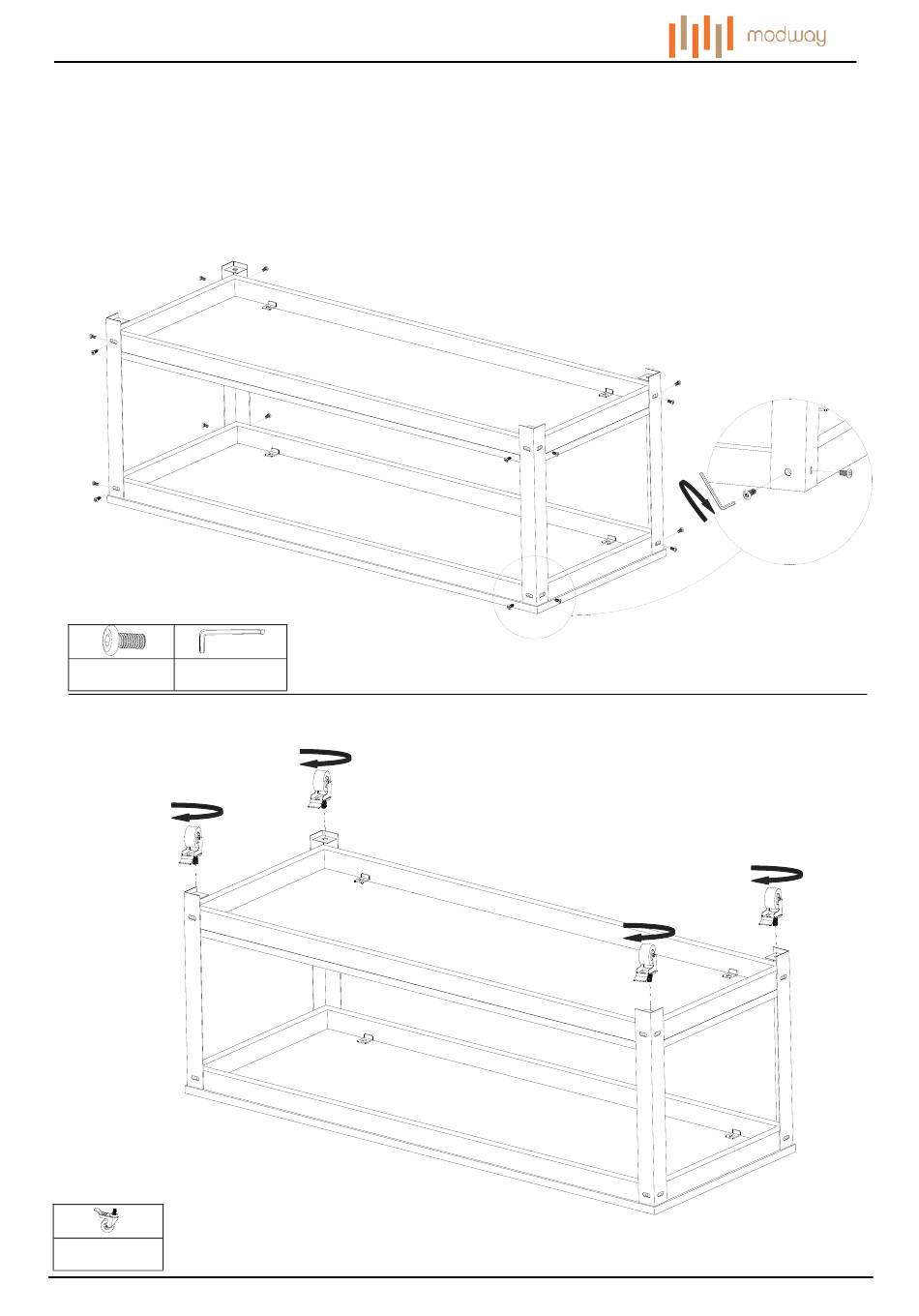 modway