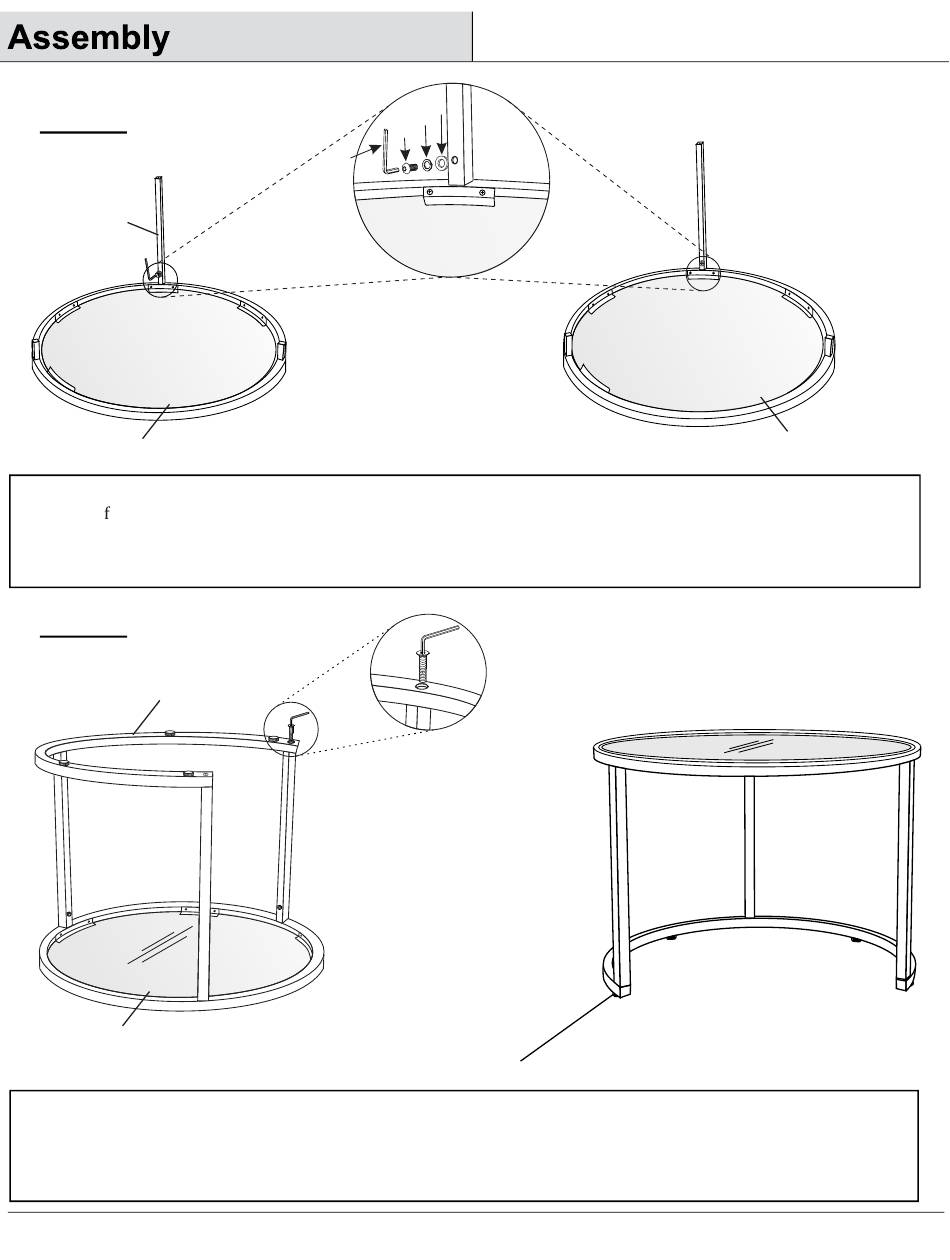 Assembly

f