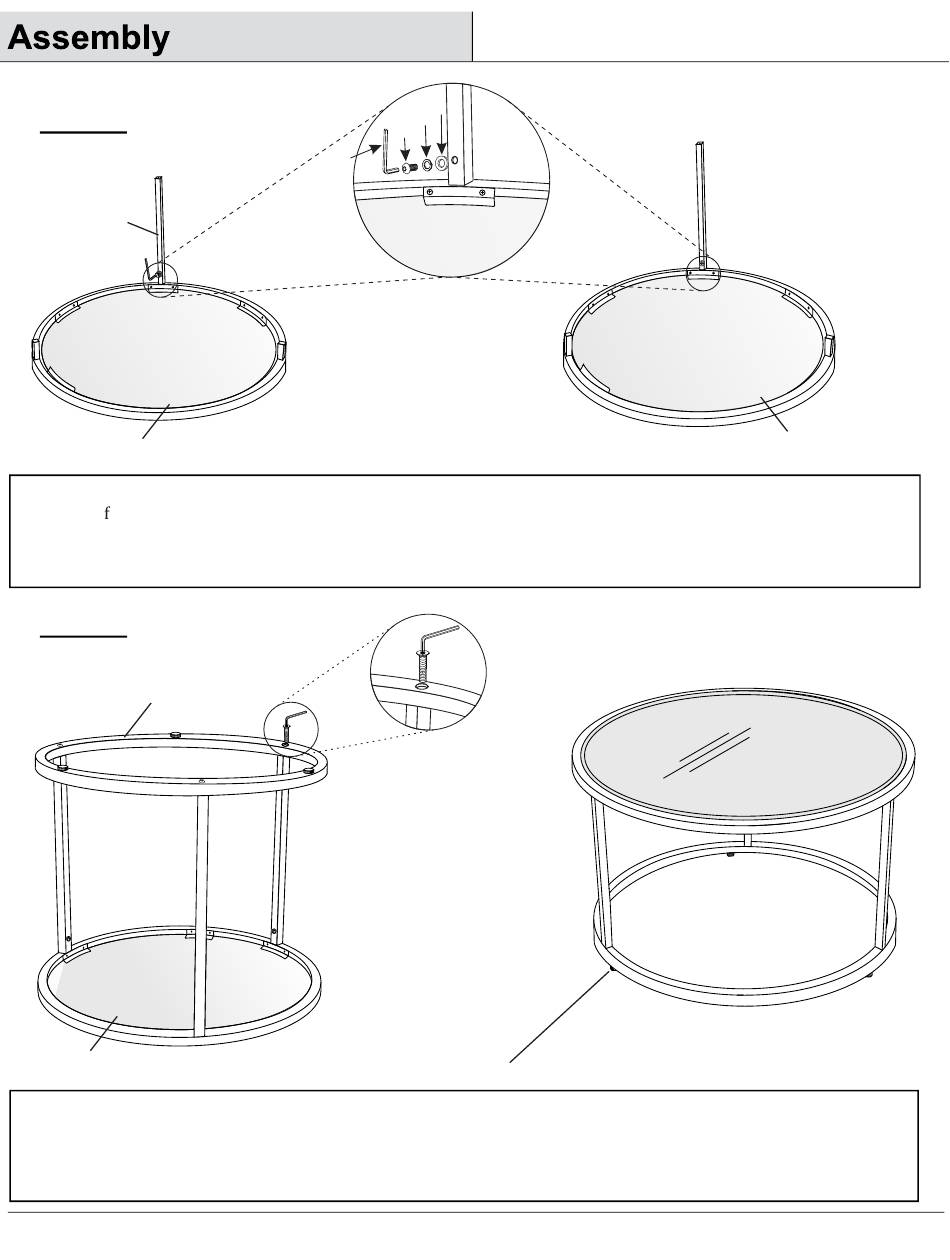 Assembly

f