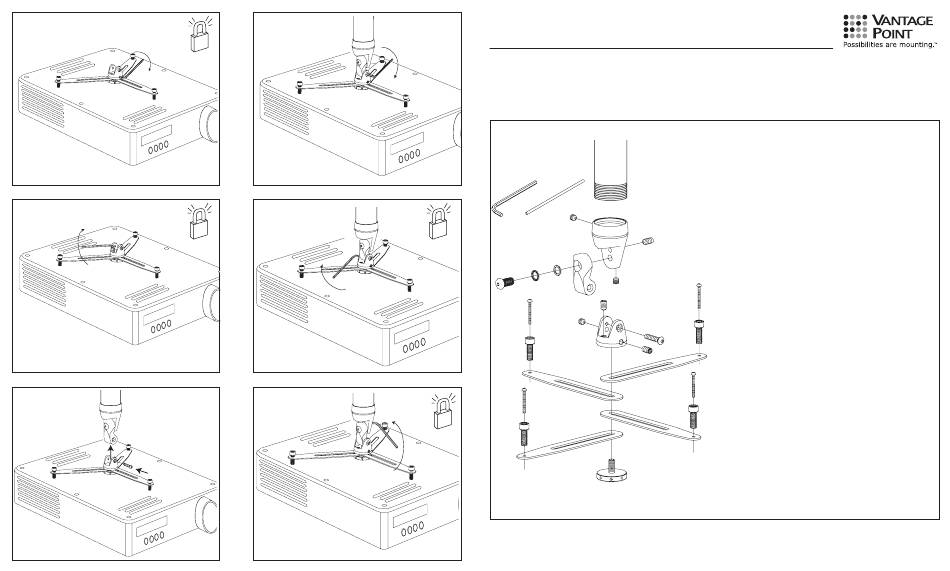 VANTAGE POINT
Possibilities are mounting.™