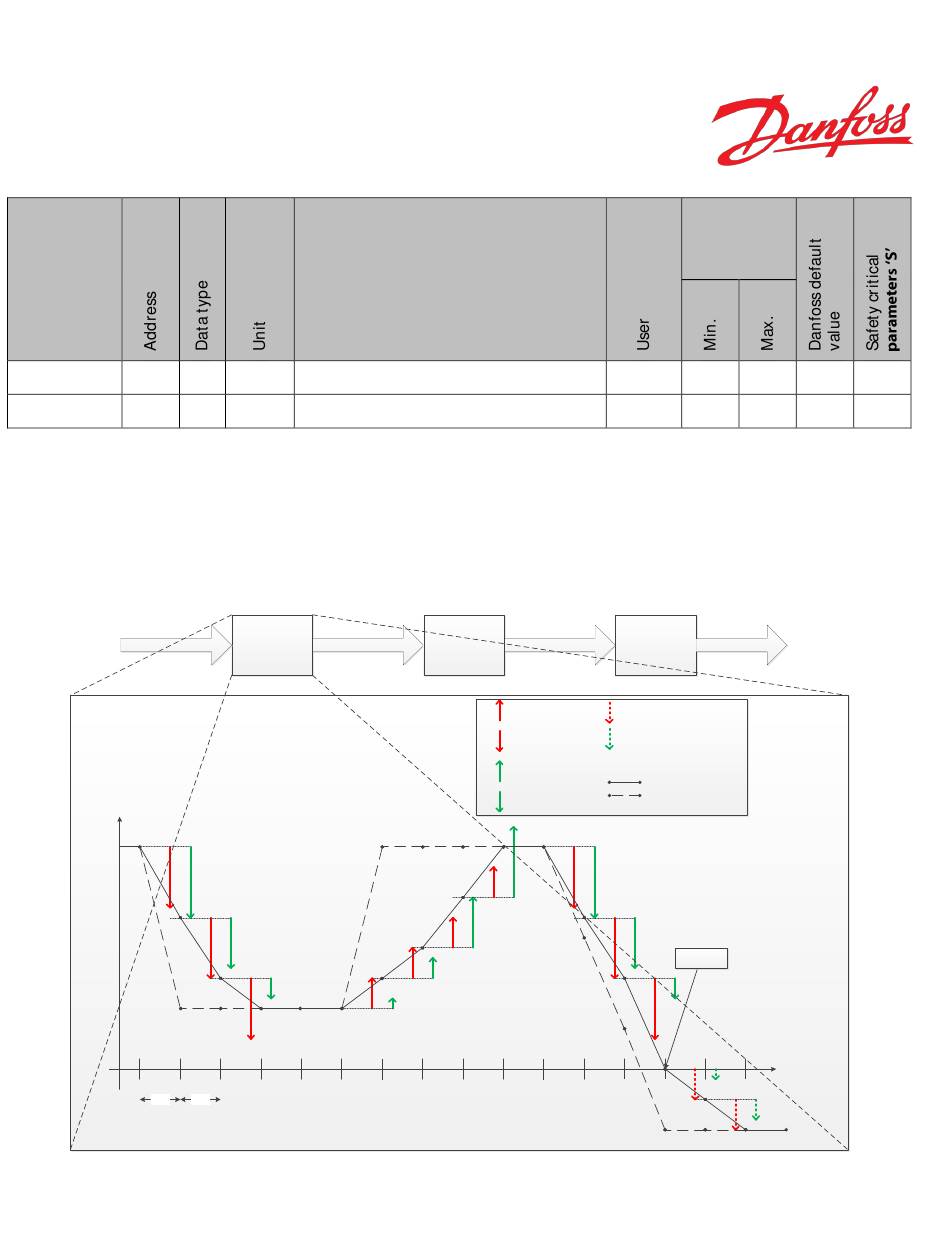 Danfoss

| | Address | Data type | Unit | | User | Min. | Max. | Danfoss default value | Safety critical parameters 'S' |
|---|---|---|---|---|---|---|---|---|---|
| | | | | | | | | | |
| | | | | | | | | | |