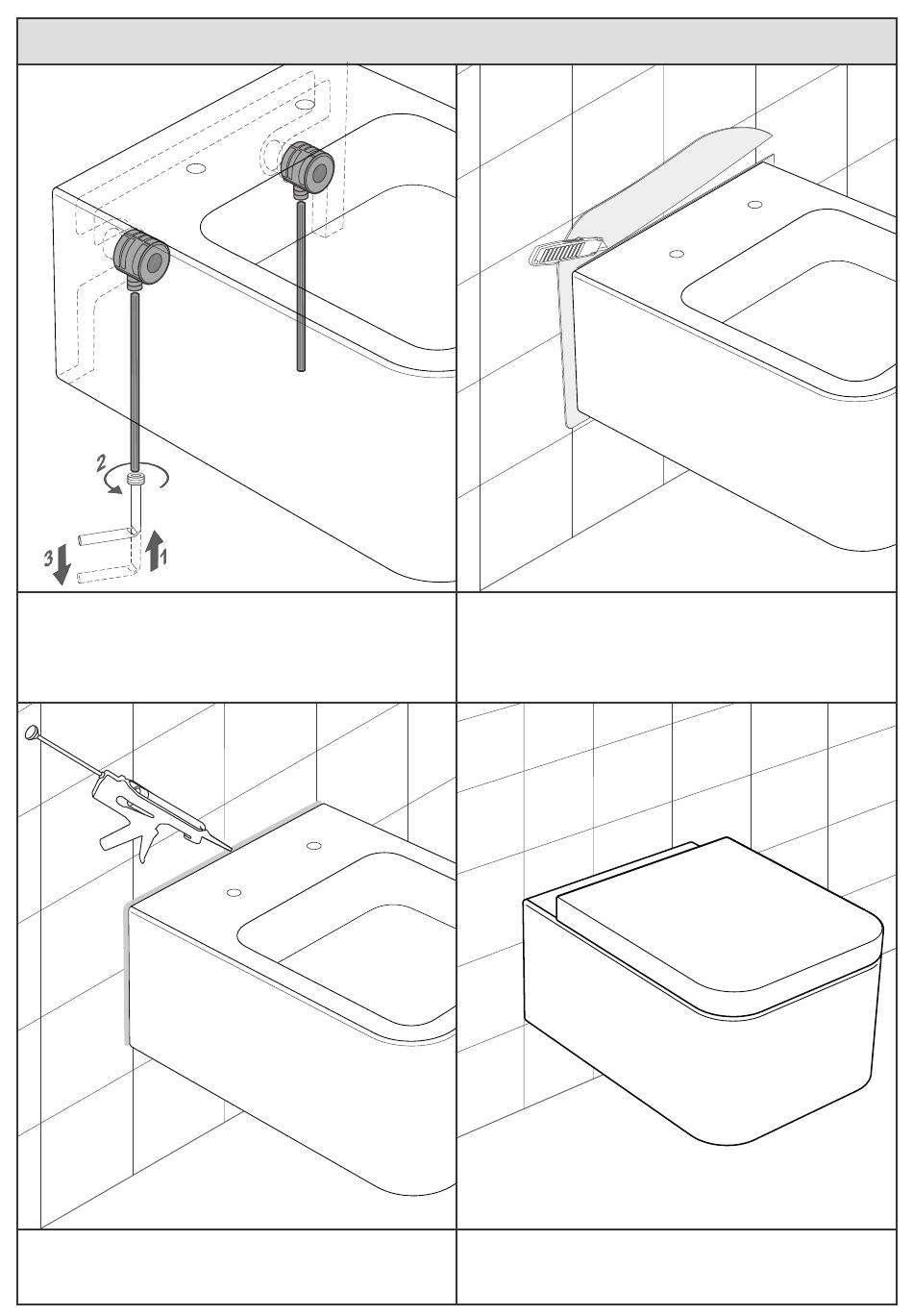 2

3

1