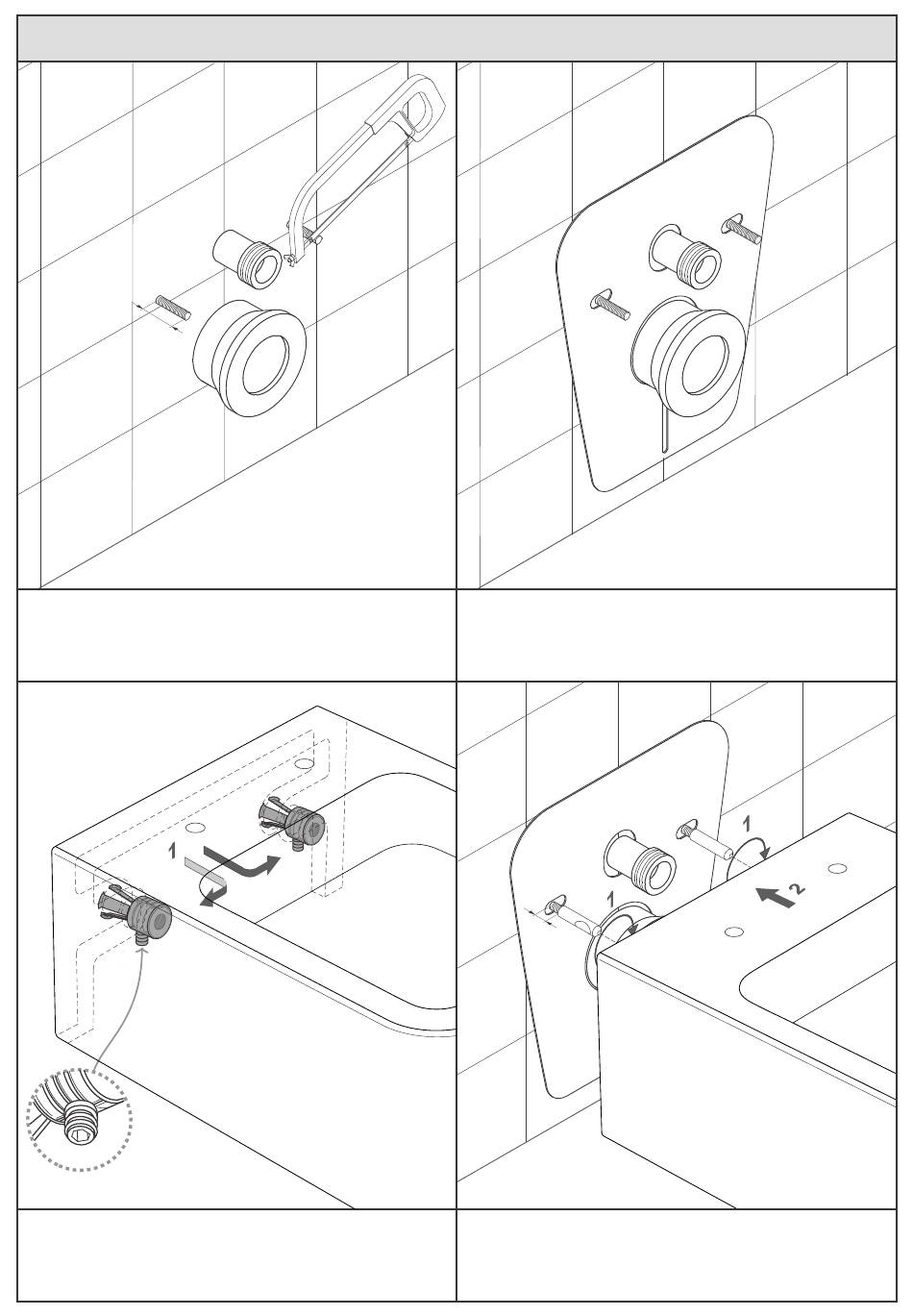 1

1

1

2