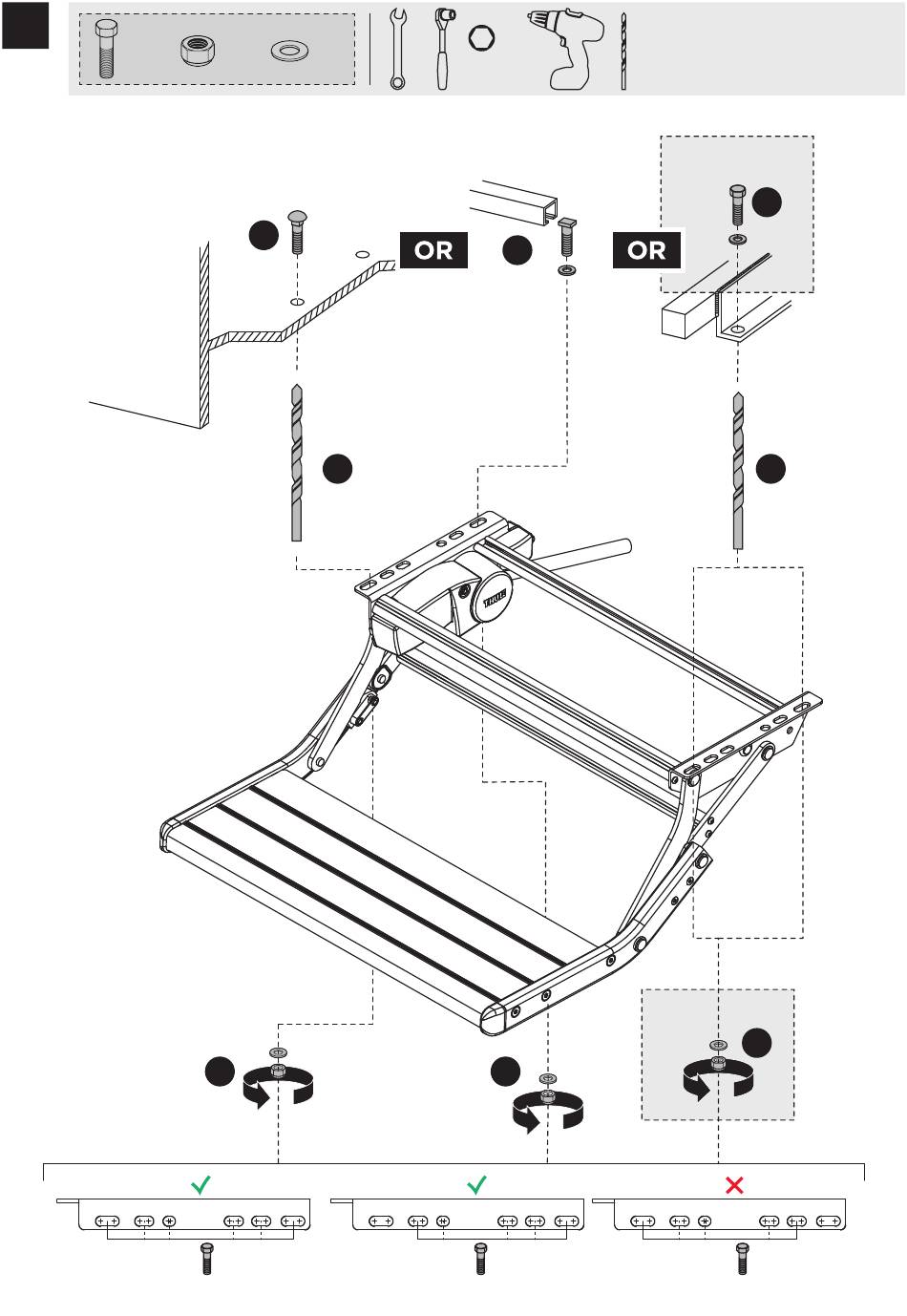 OR

OR

THULE