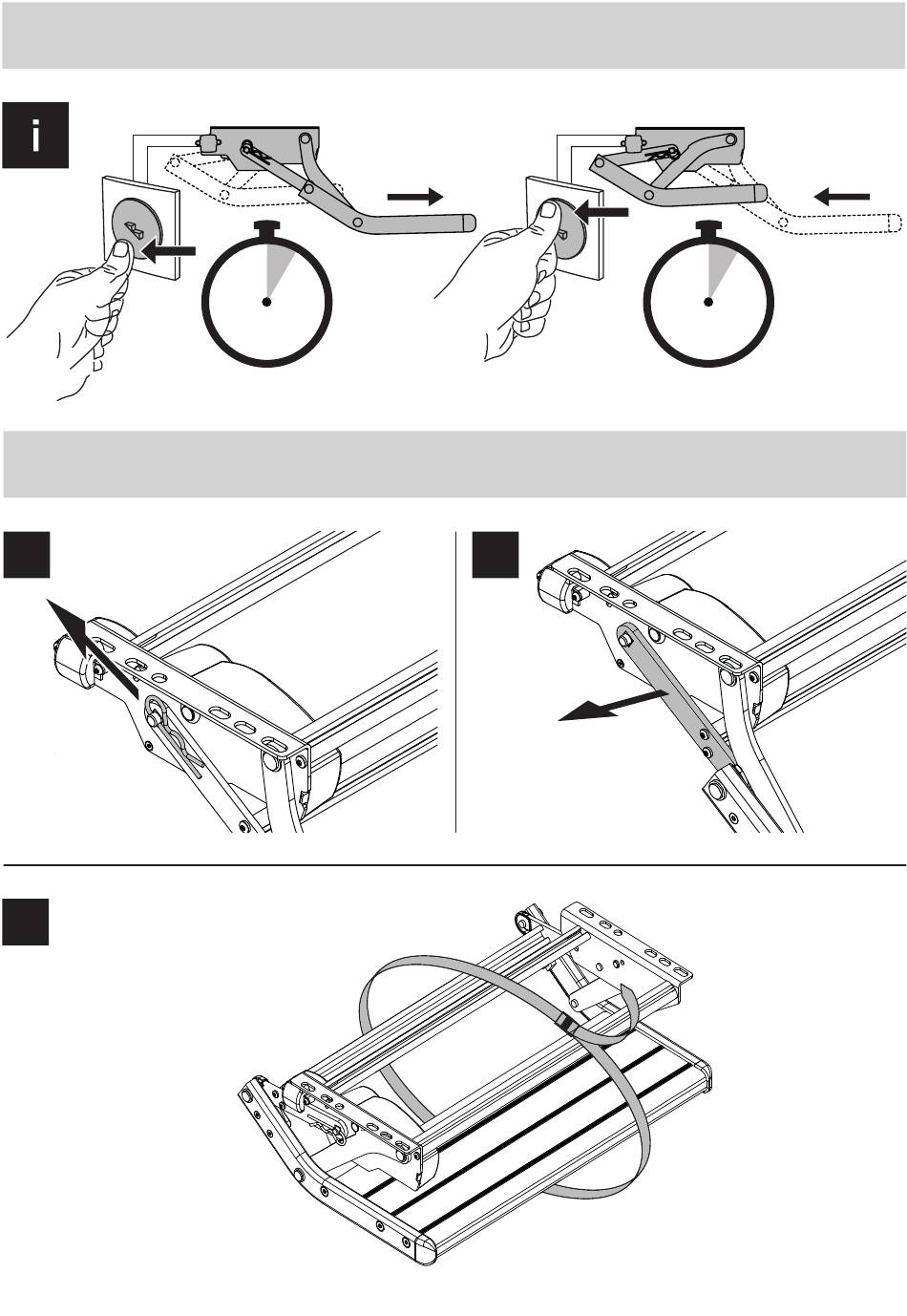 i