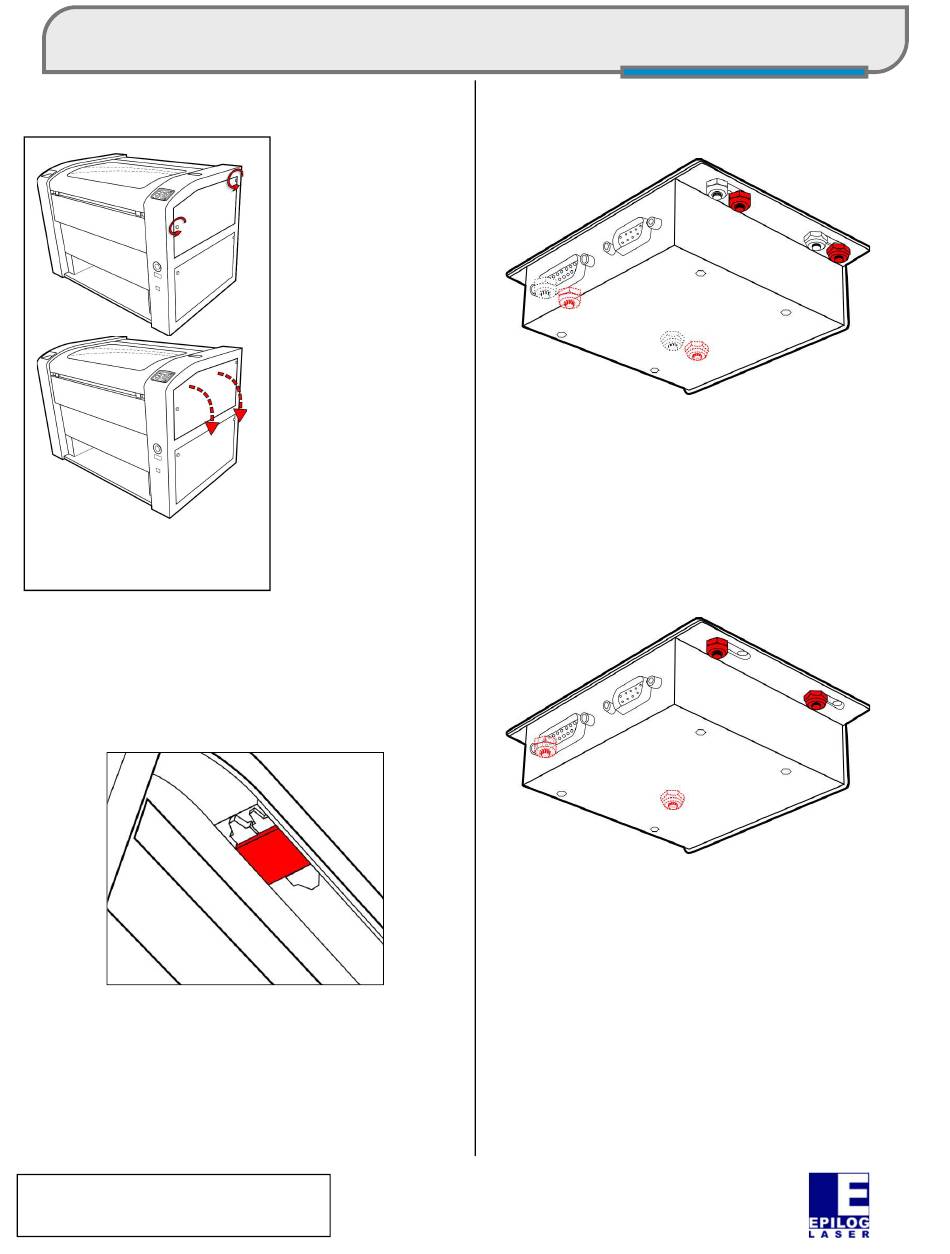 EPILOG
LASER