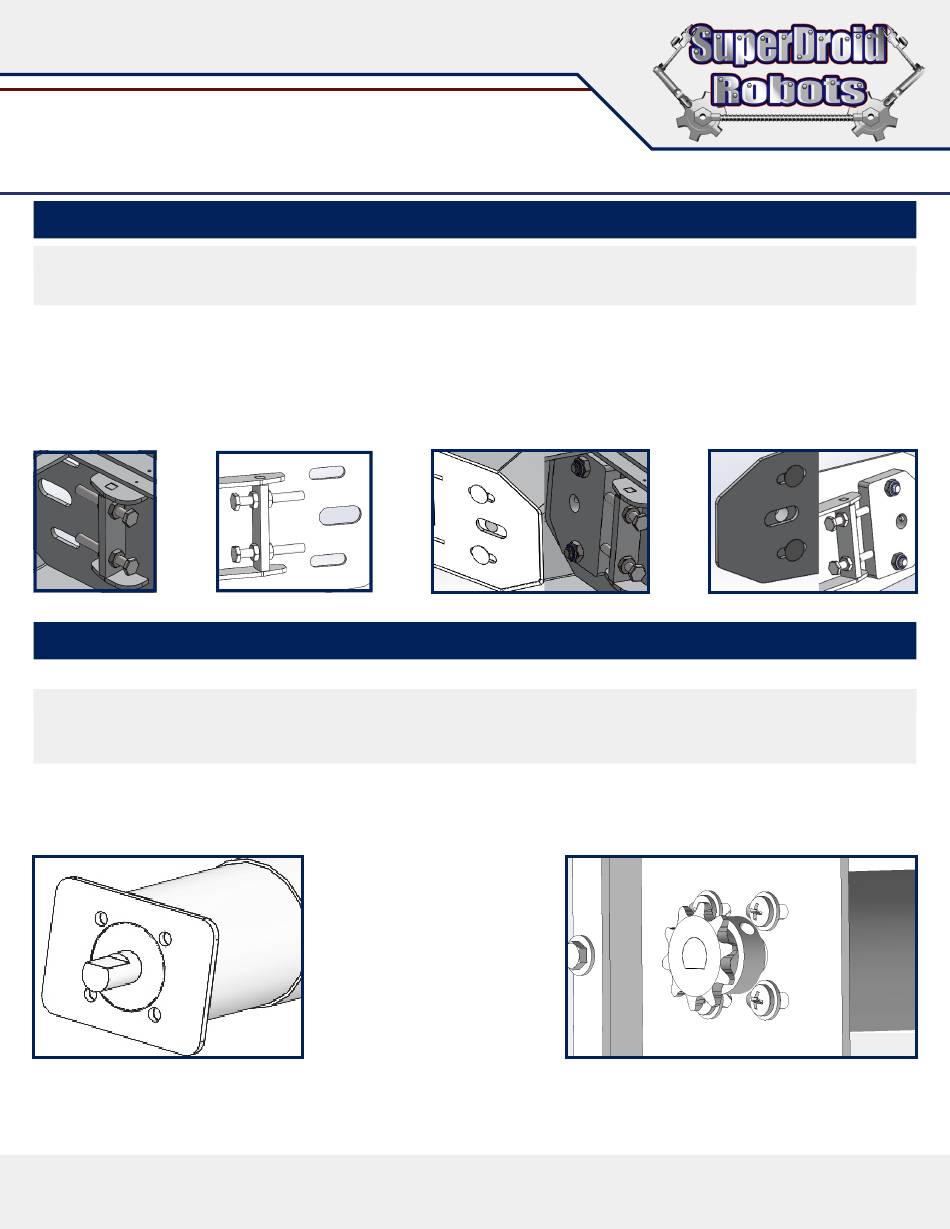 SuperDroid Robots