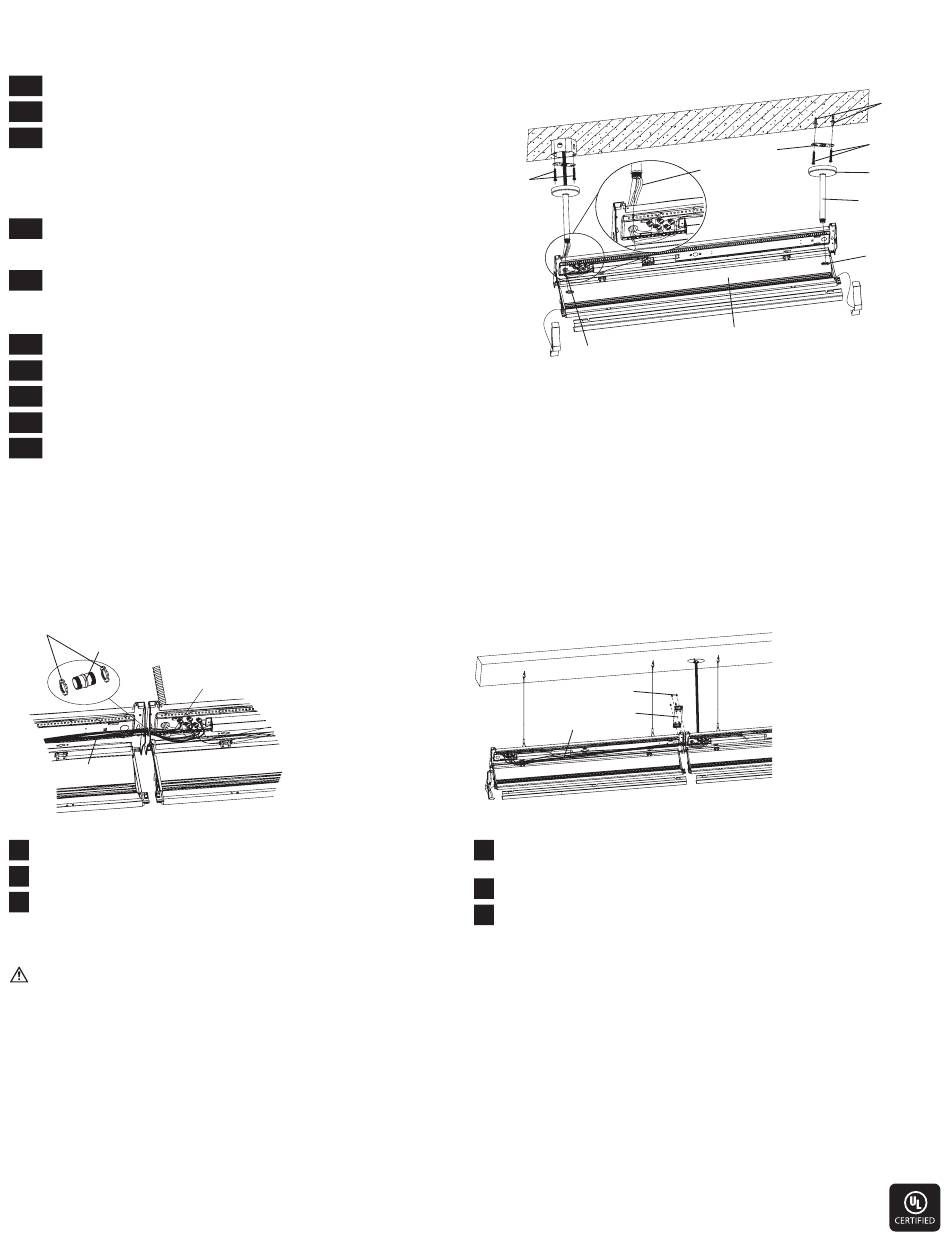 UL
CERTIFIED