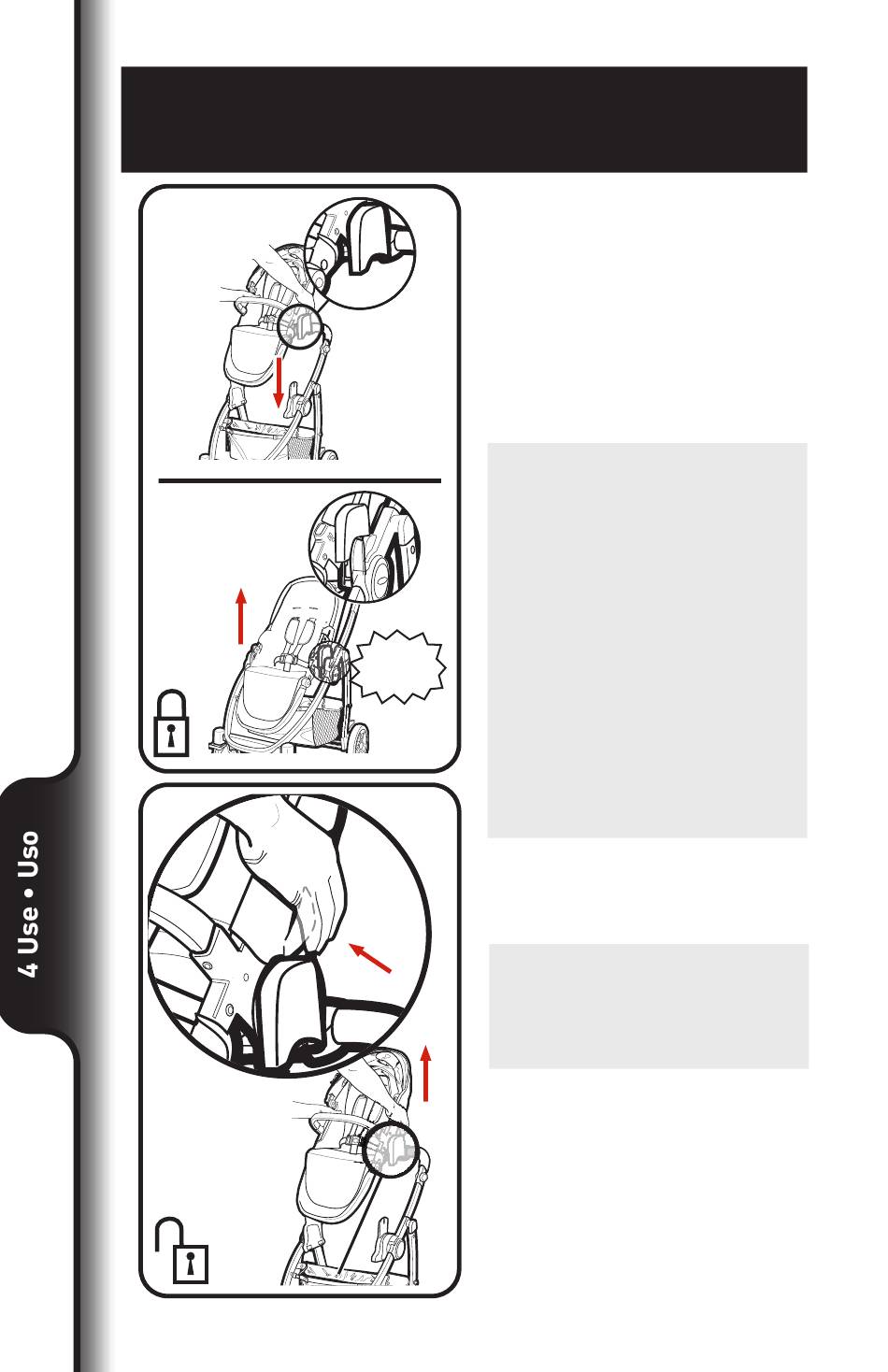 4 Use • Uso