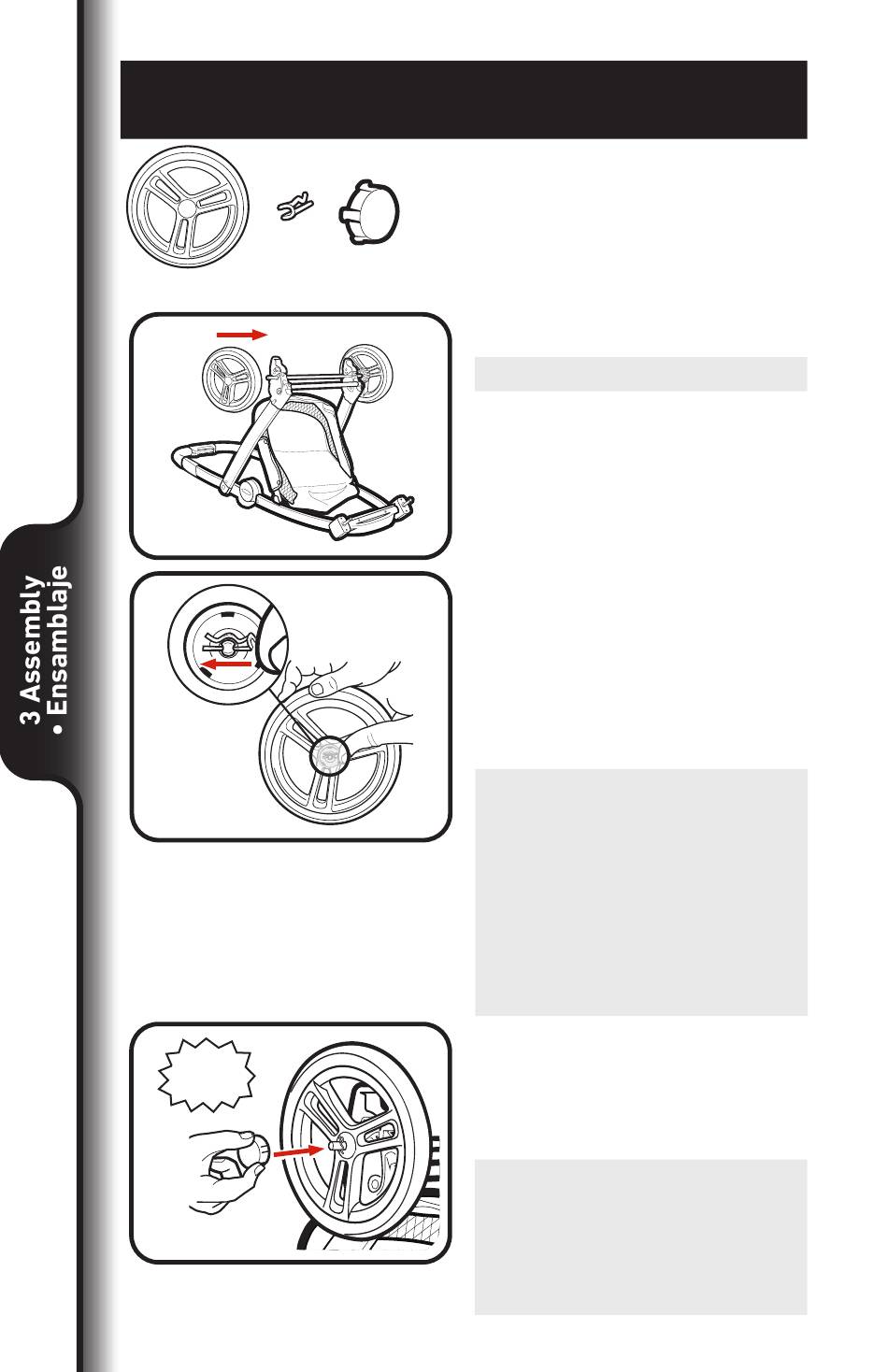 3 Assembly
• Ensamblaje