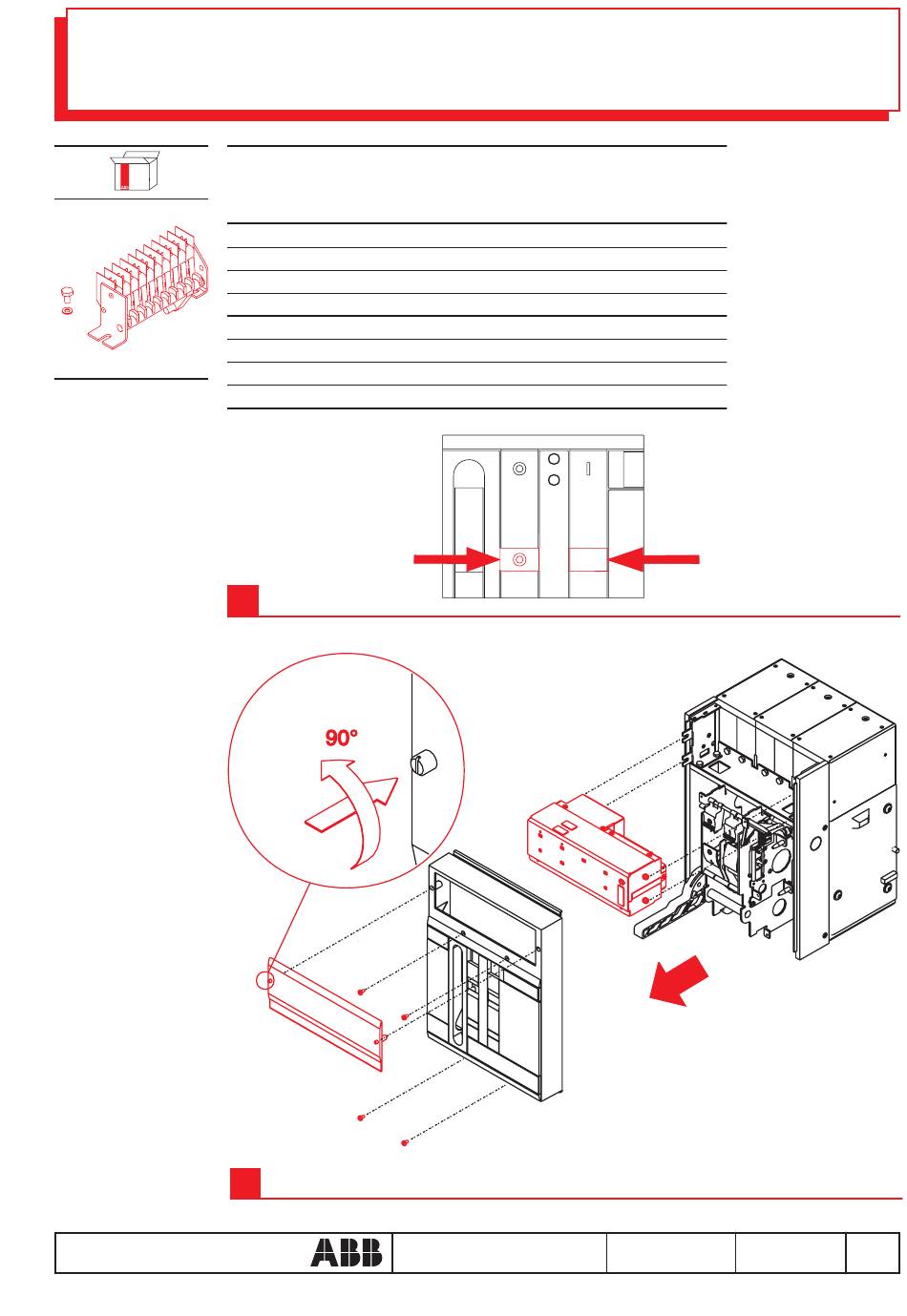 90°

ABB