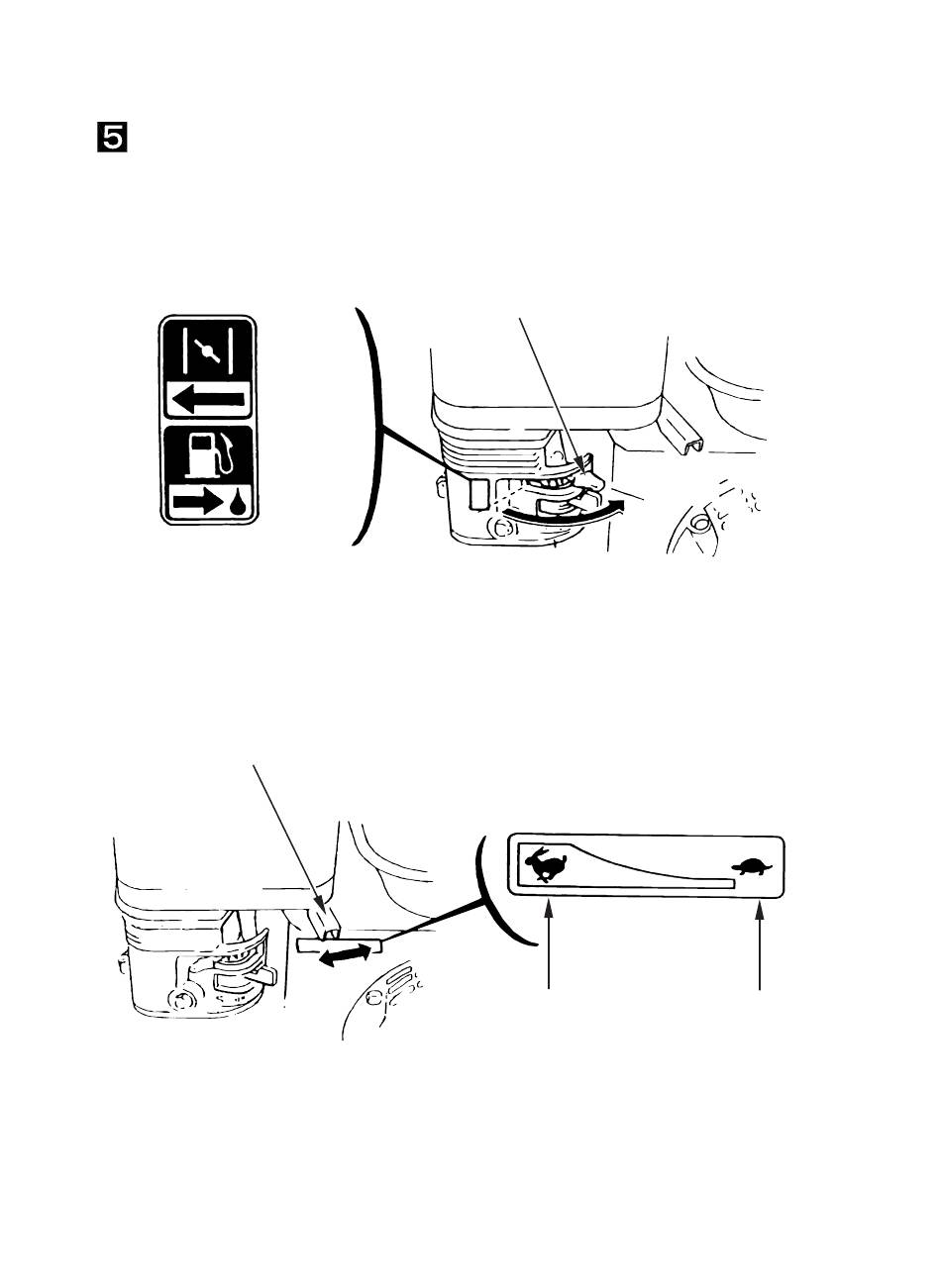 5