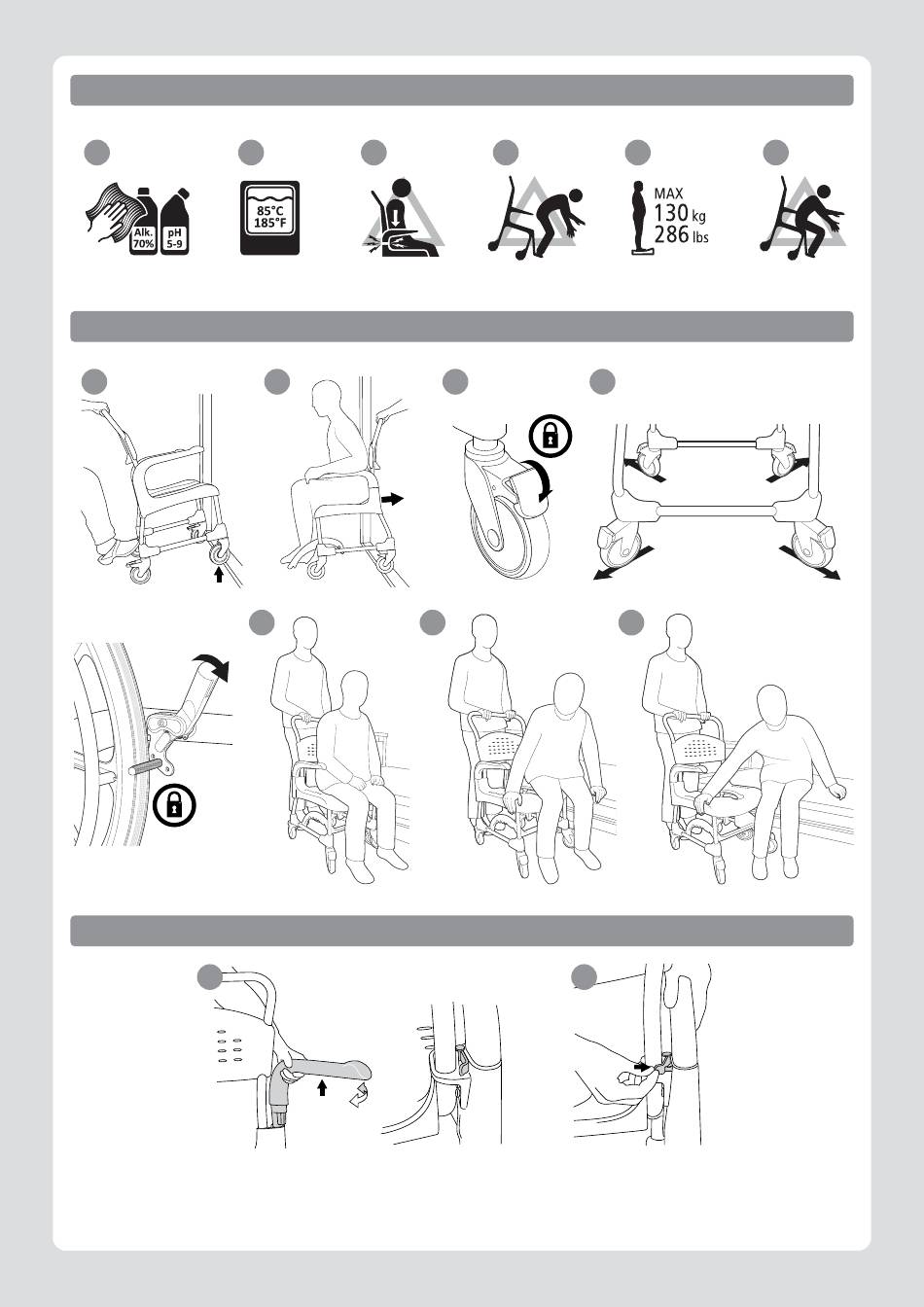 Alk. 70%
pH 5-9

85°C
185°F

MAX
130 kg
286 lbs