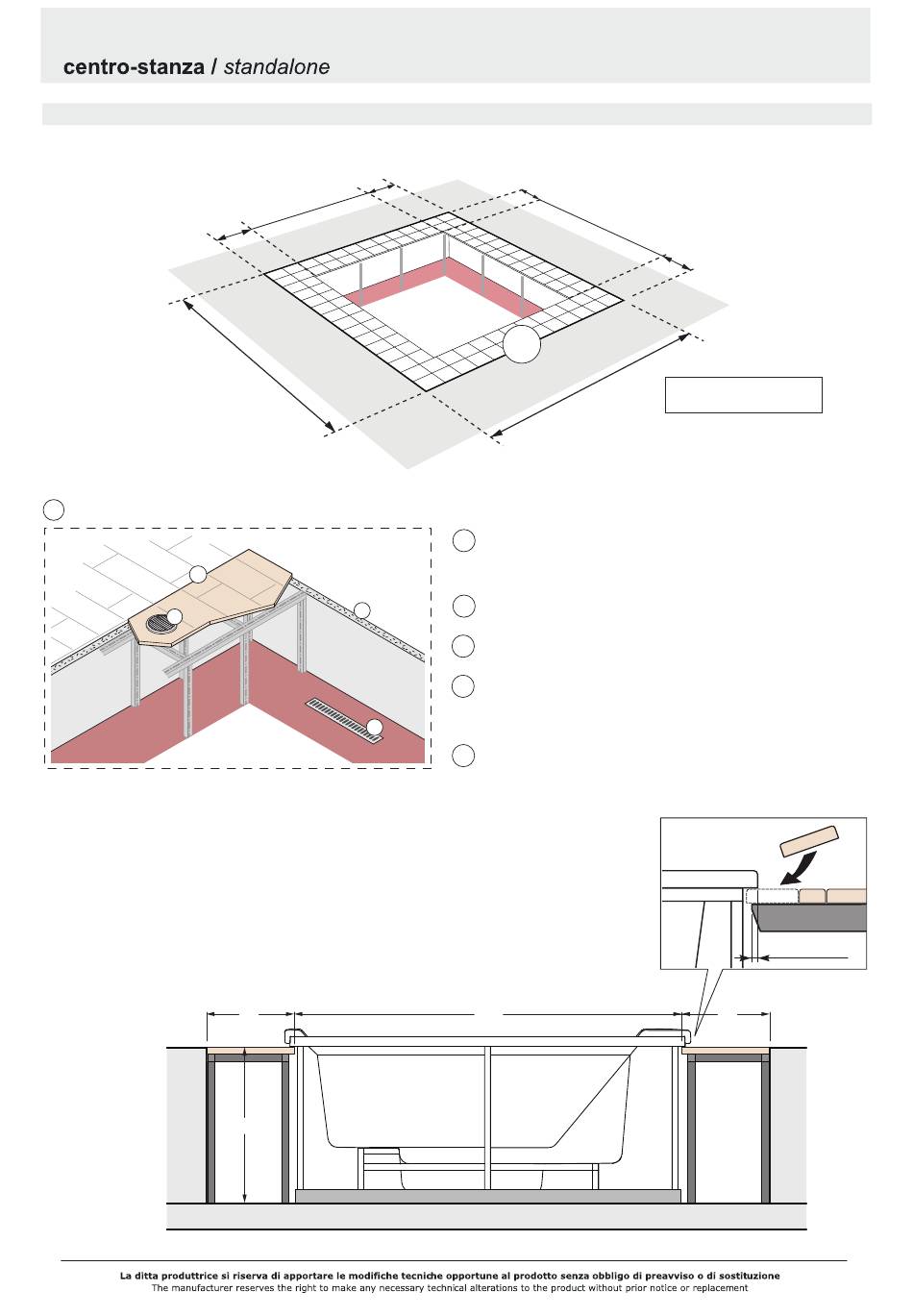 centro-stanza / standalone

La ditta produttrice si riserva di apportare le modifiche tecniche opportune al prodotto senza obbligo di preavviso o di sostituzione
The manufacturer reserves the right to make any necessary technical alterations to the product without prior notice or replacement