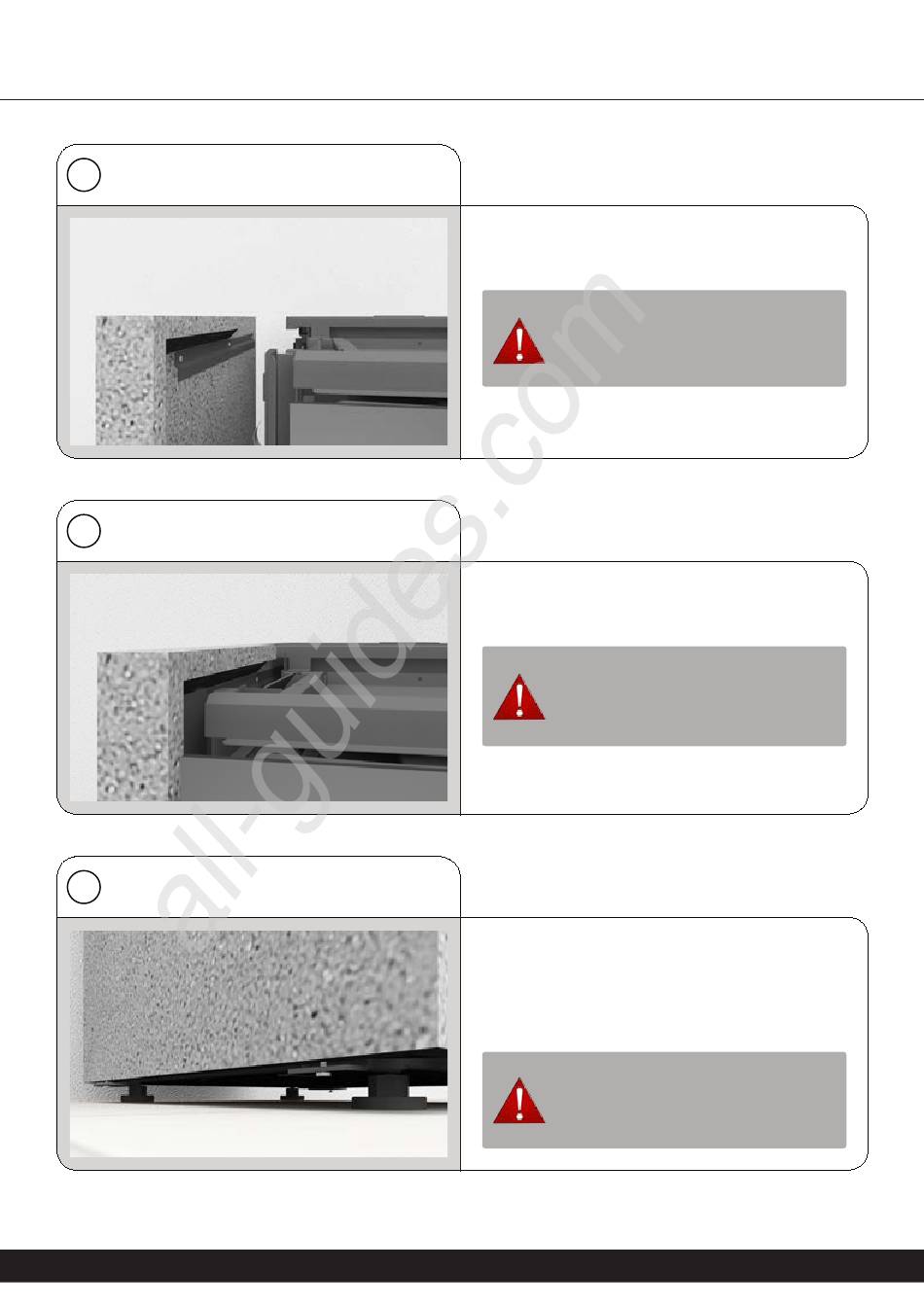 all-guides.com