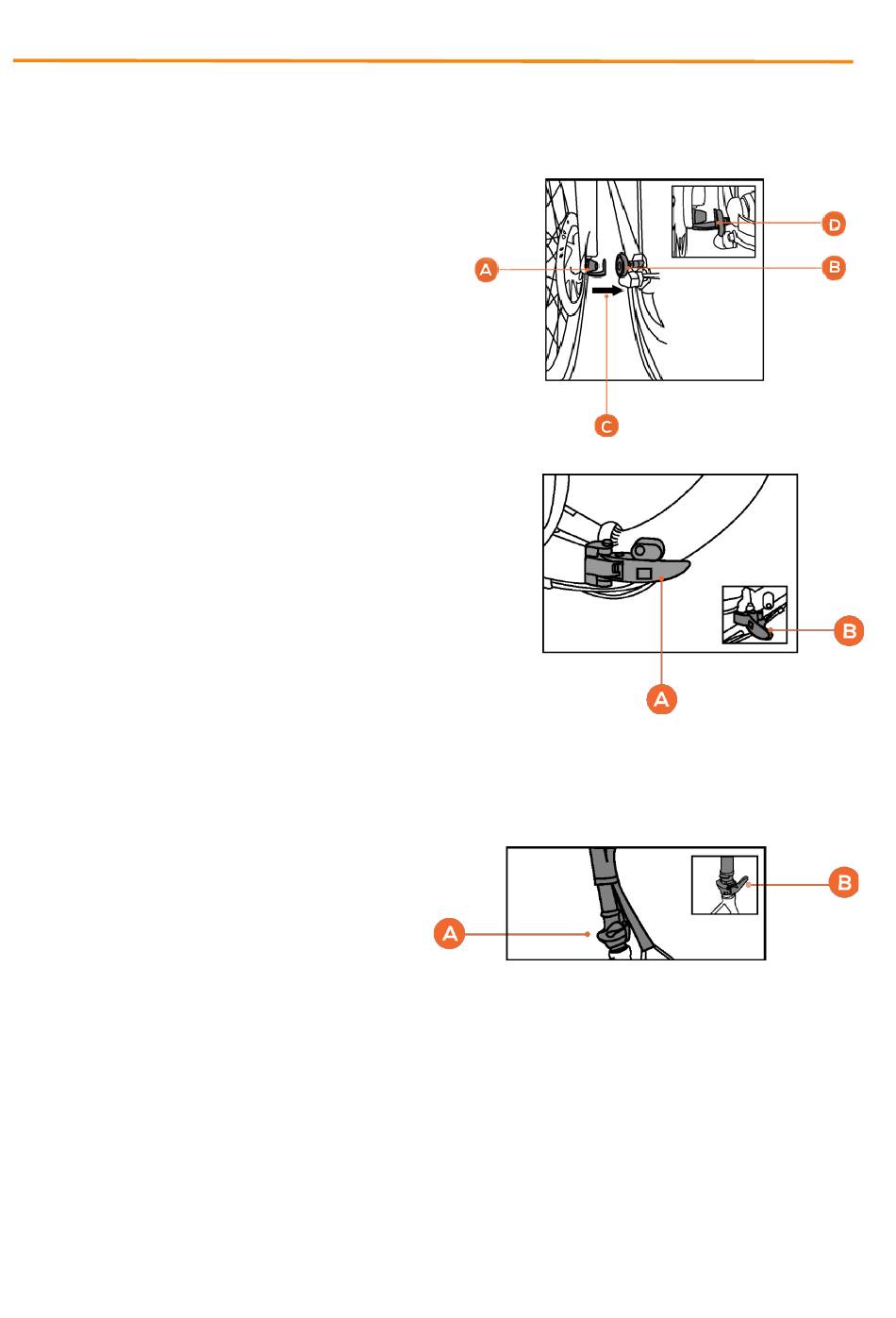 D

A

B

C

B

A

B

A