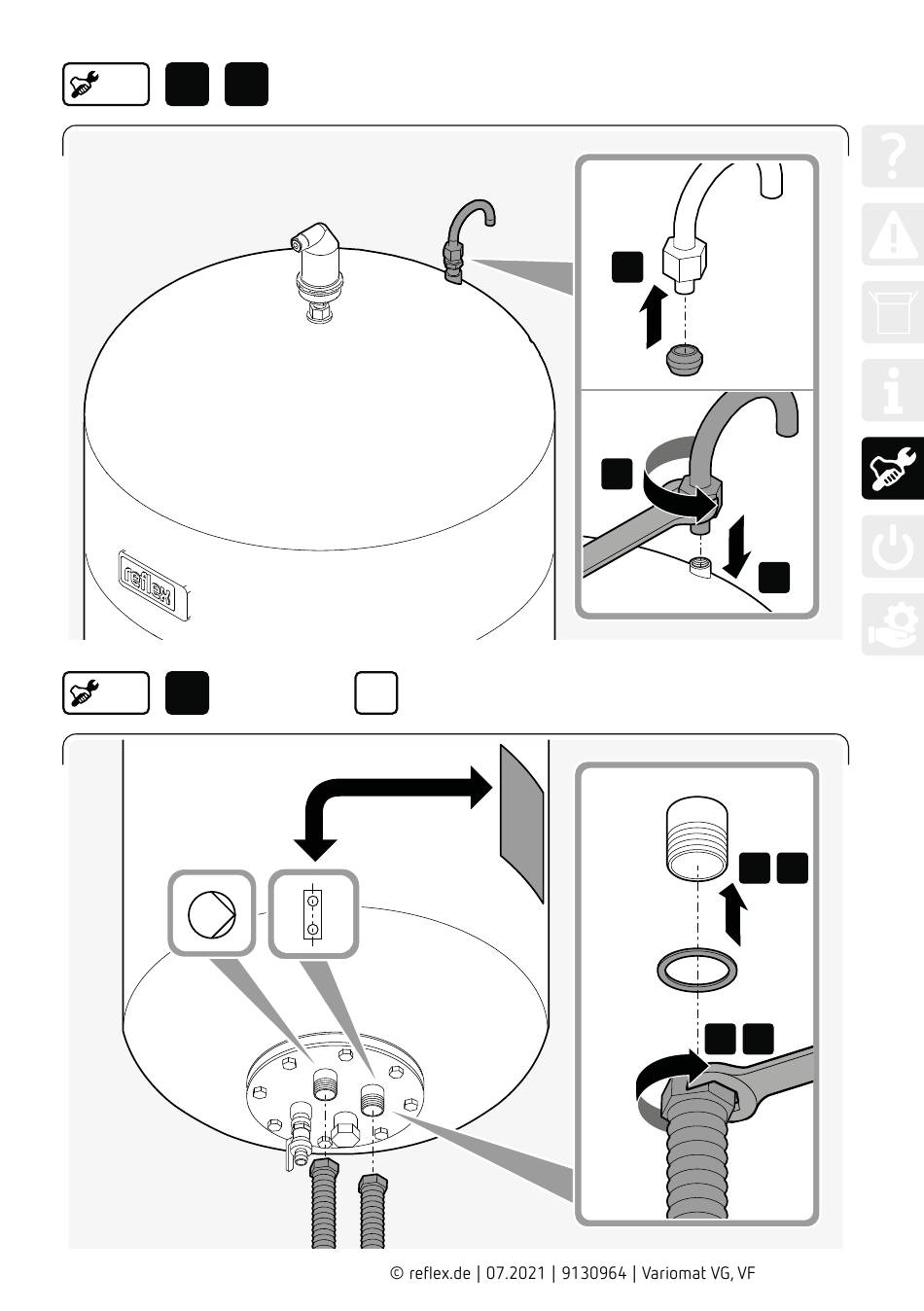 reflex

© reflex.de | 07.2021 | 9130964 | Variomat VG, VF