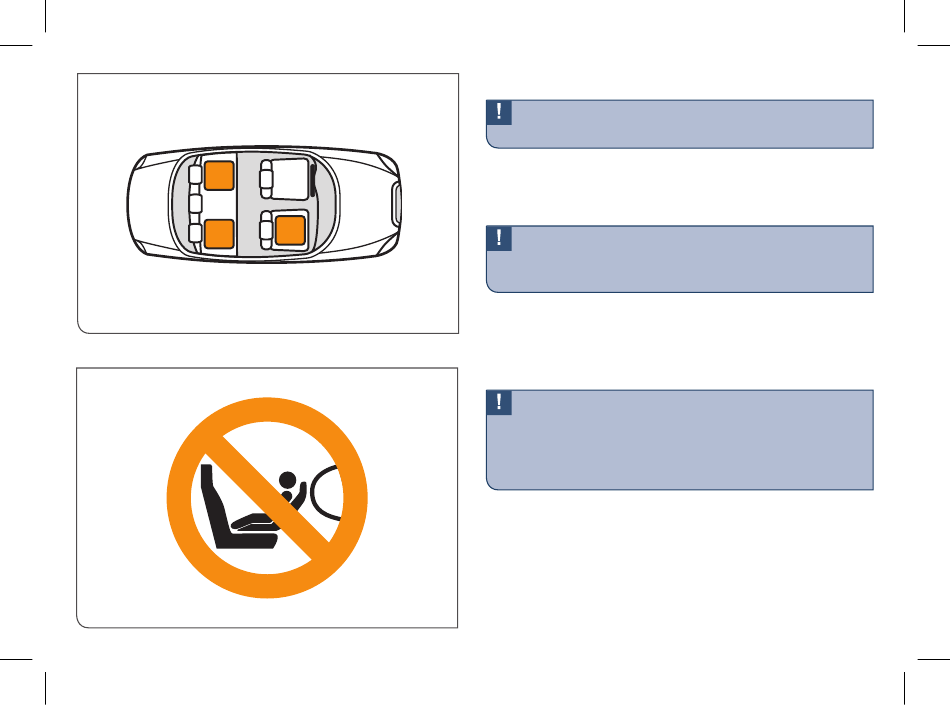 !

!

!