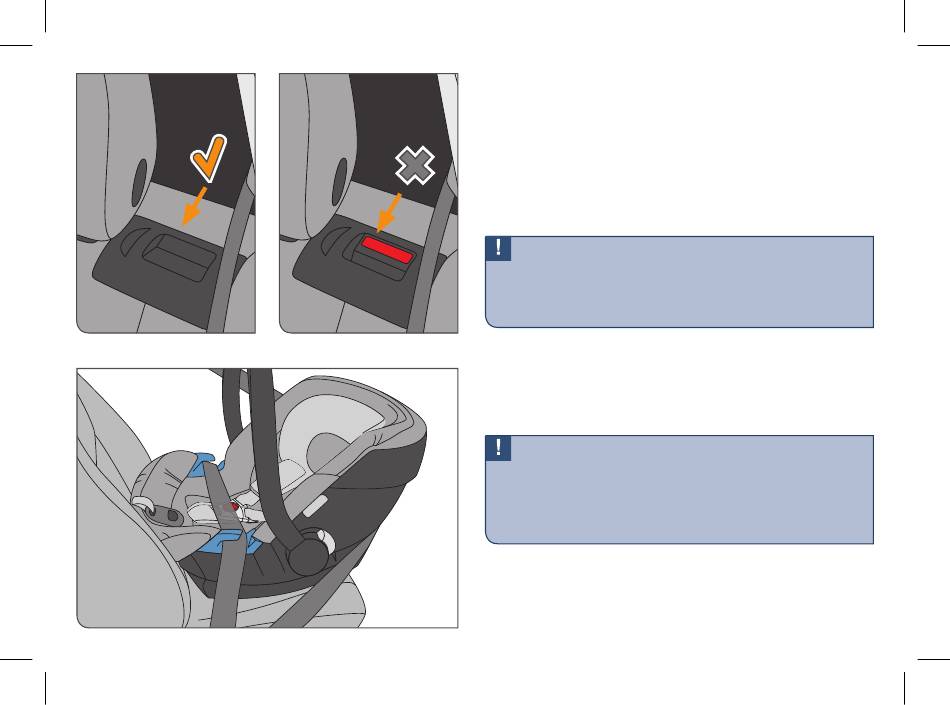 !

!