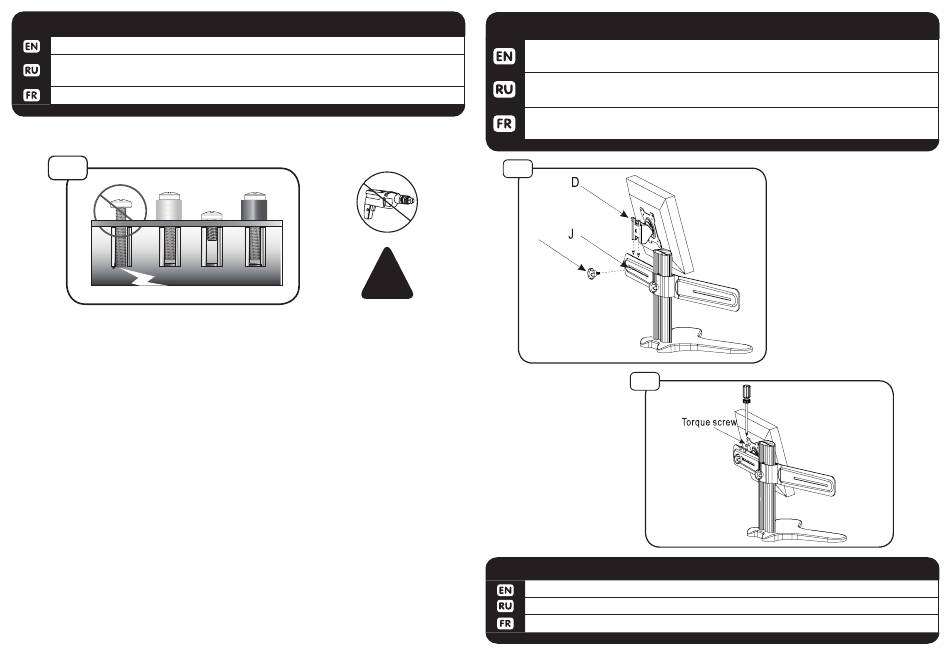 EN
RU
FR

EN
RU
FR

D
J

Torque screw

EN
RU
FR