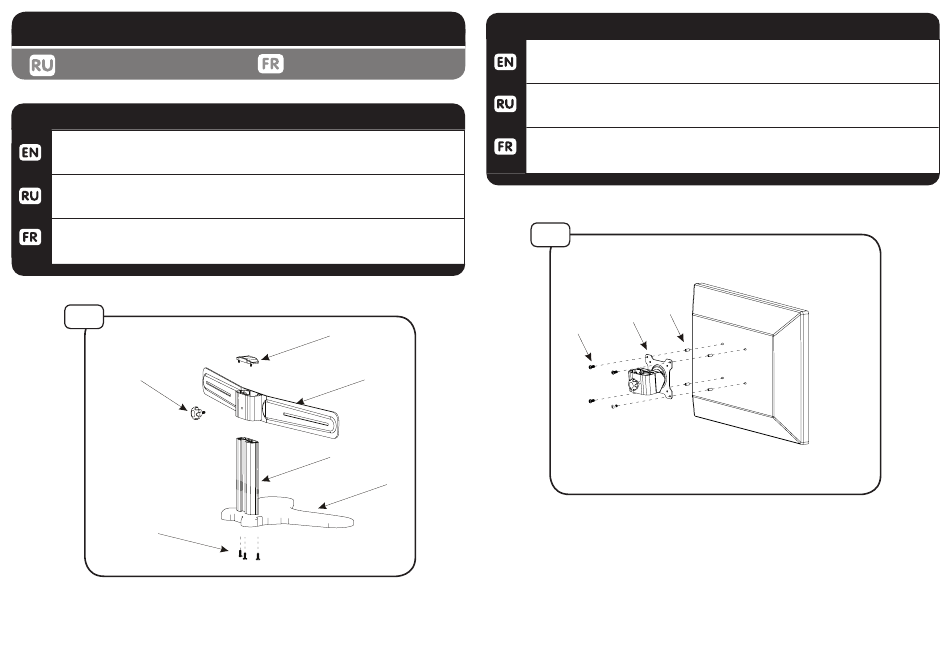 RU FR

EN
RU
FR

EN
RU
FR