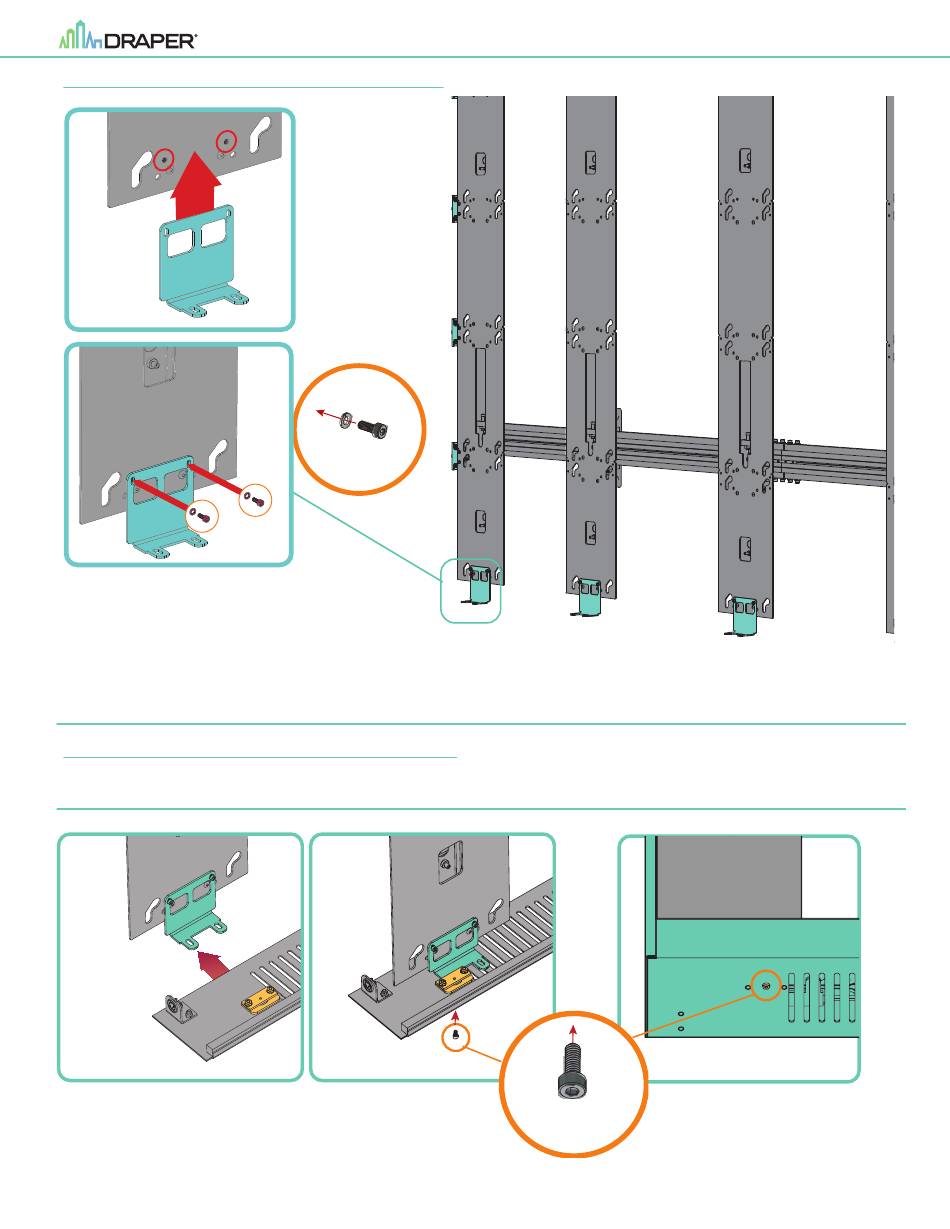 DRAPER