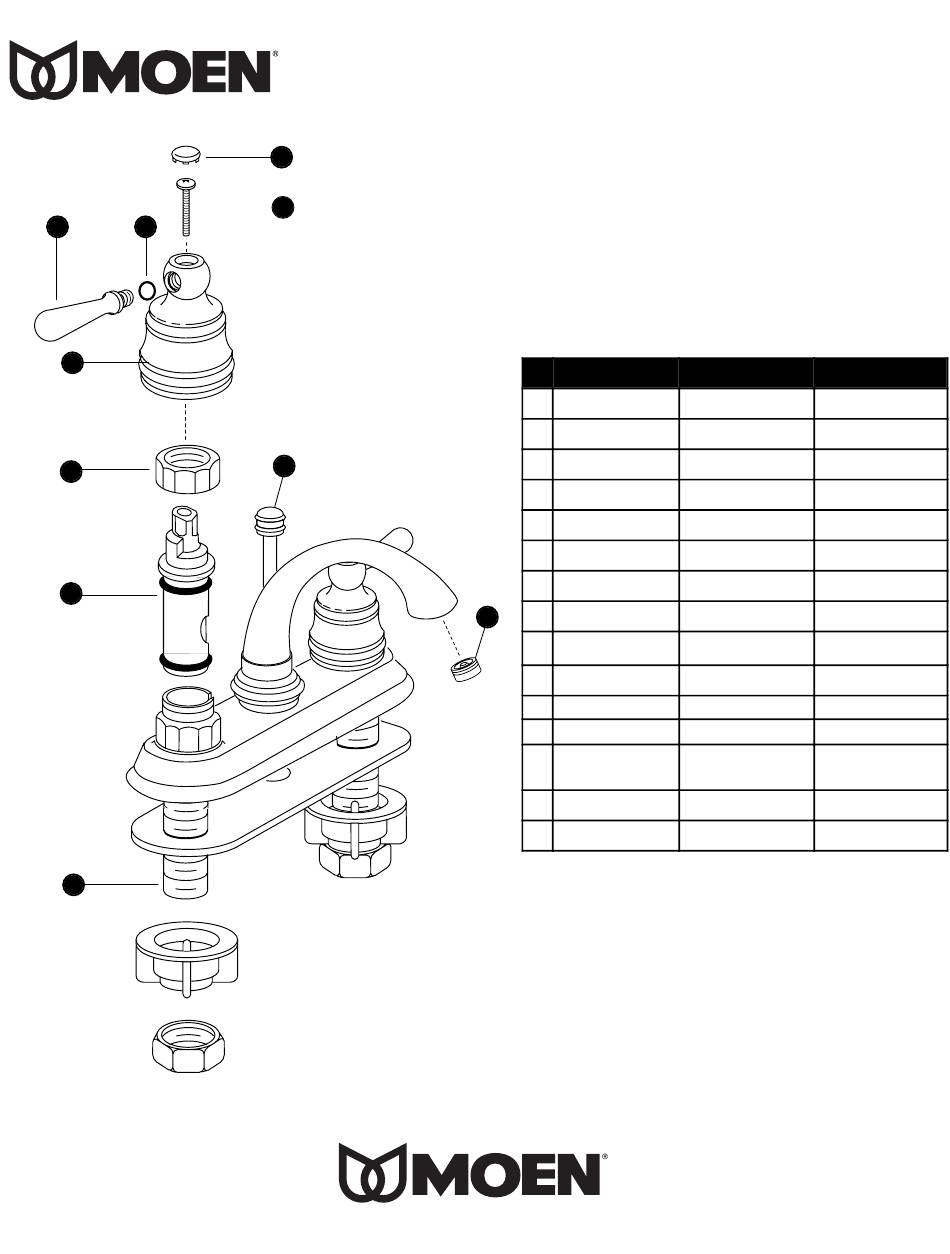 MOEN®

MOEN®