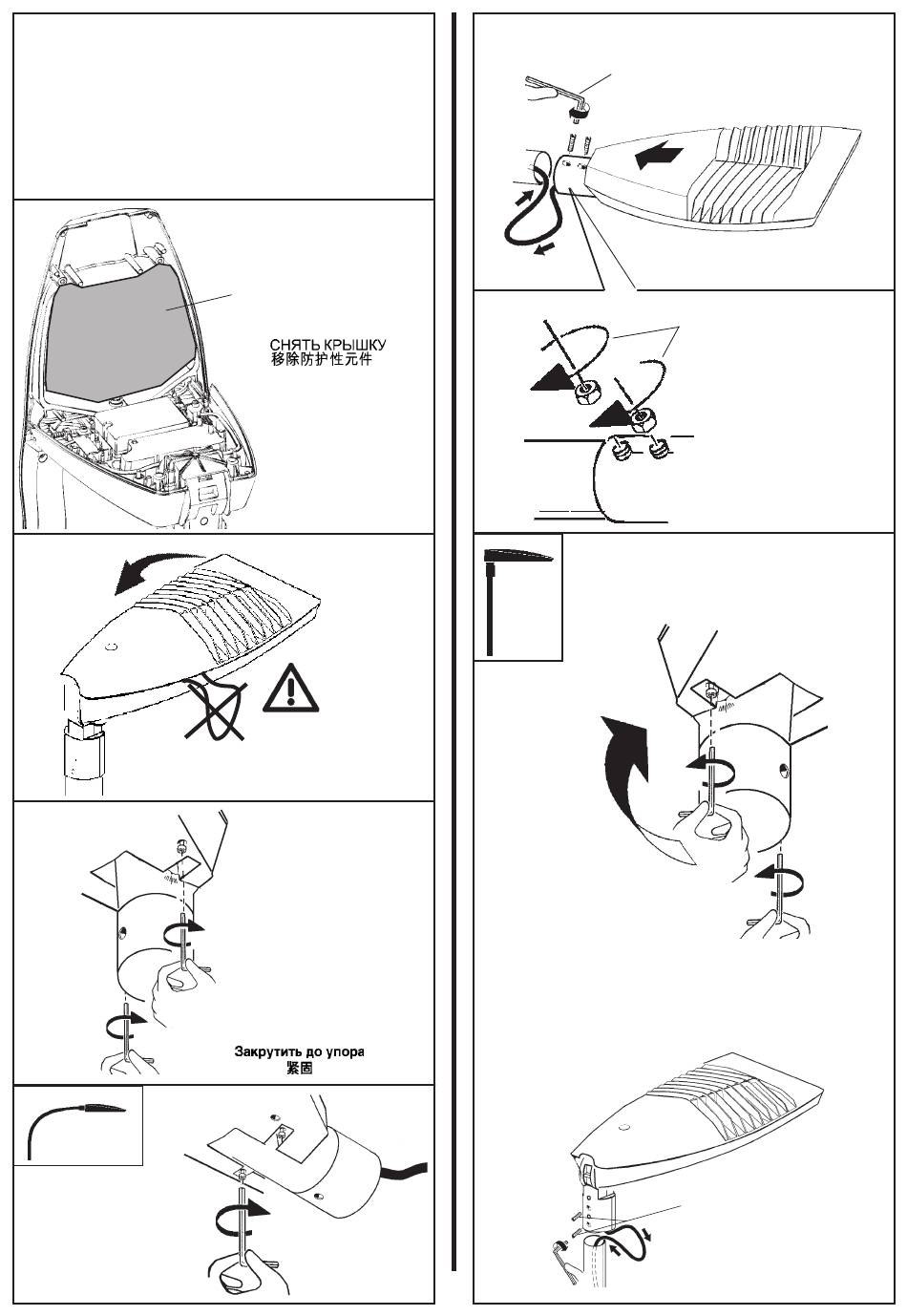 СНЯТЬ КРЫШКУ
移除防护性元件

Закрутить до упора
紧固