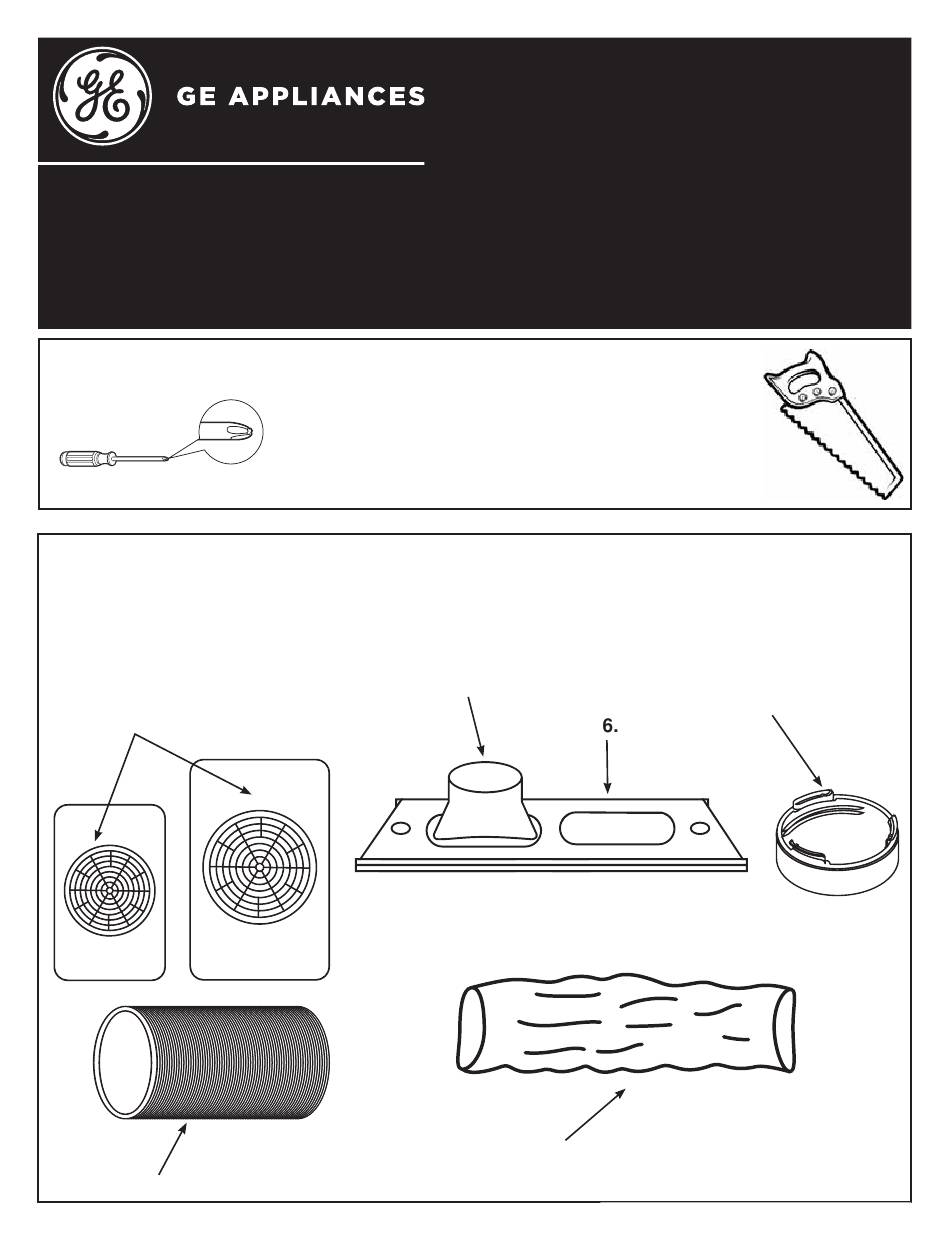 GE

GE APPLIANCES

6.