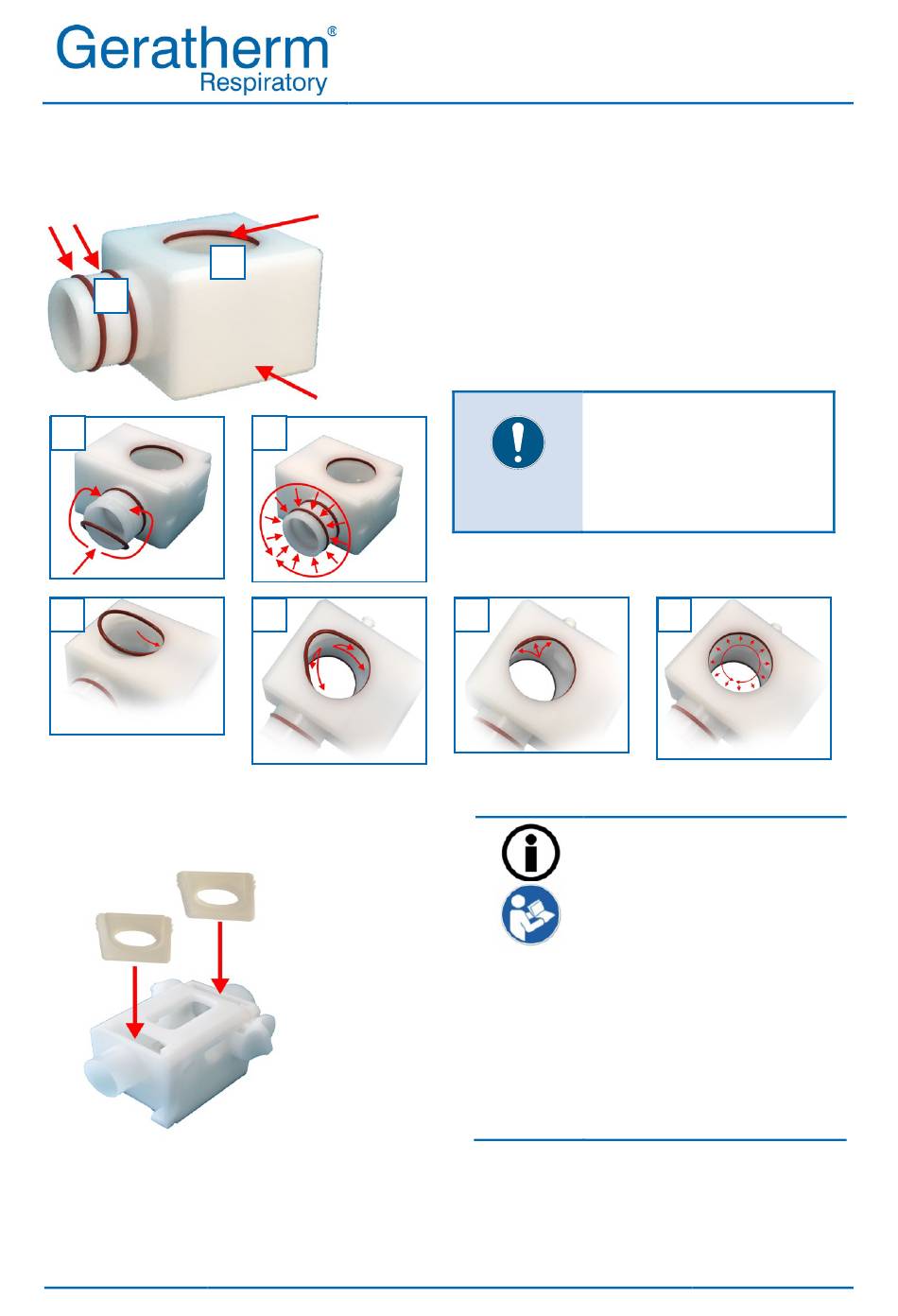 Geratherm®
Respiratory