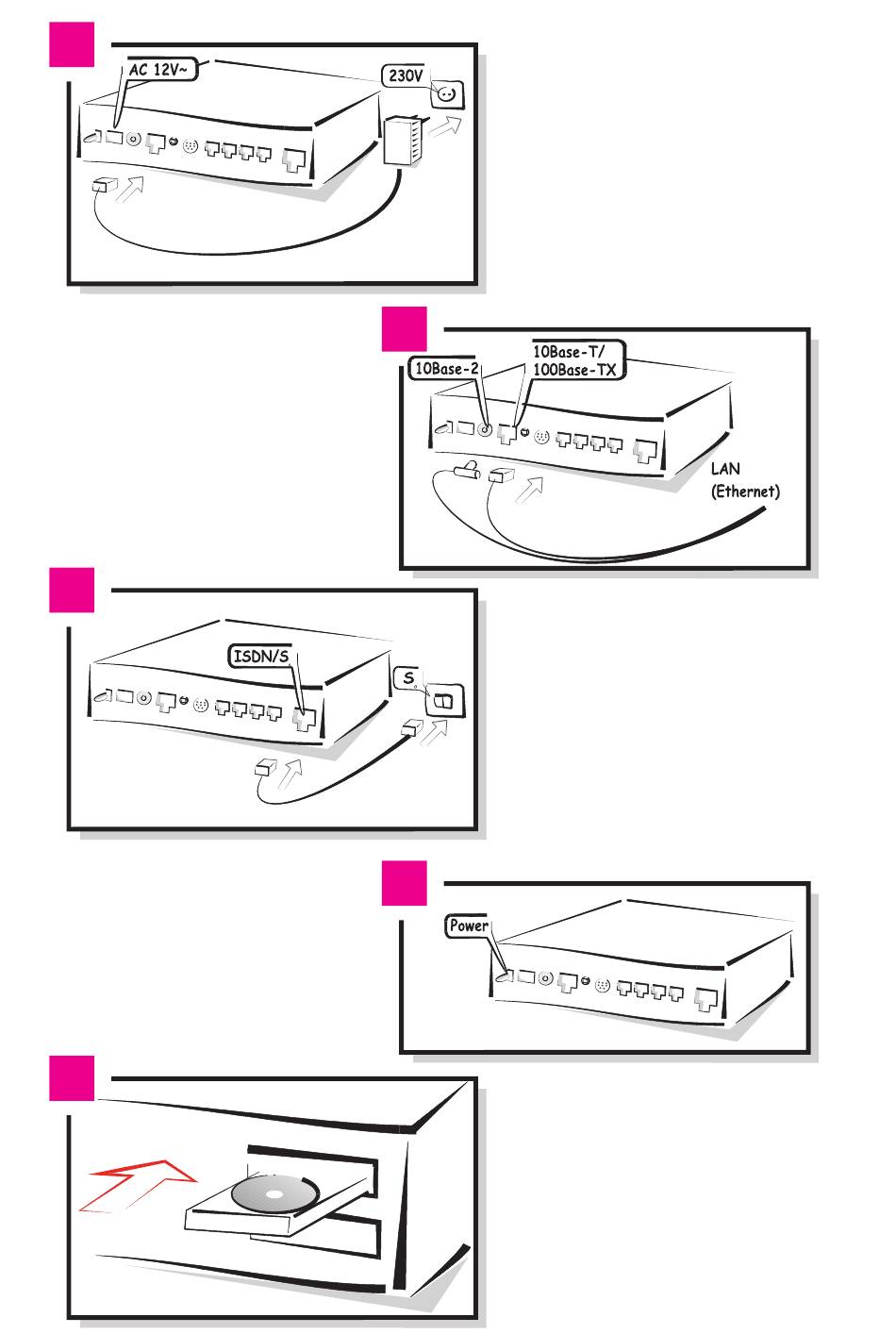 AC 12V~

230V

10Base-2

10Base-T/
100Base-TX

LAN
(Ethernet)

ISDN/S

S

Power