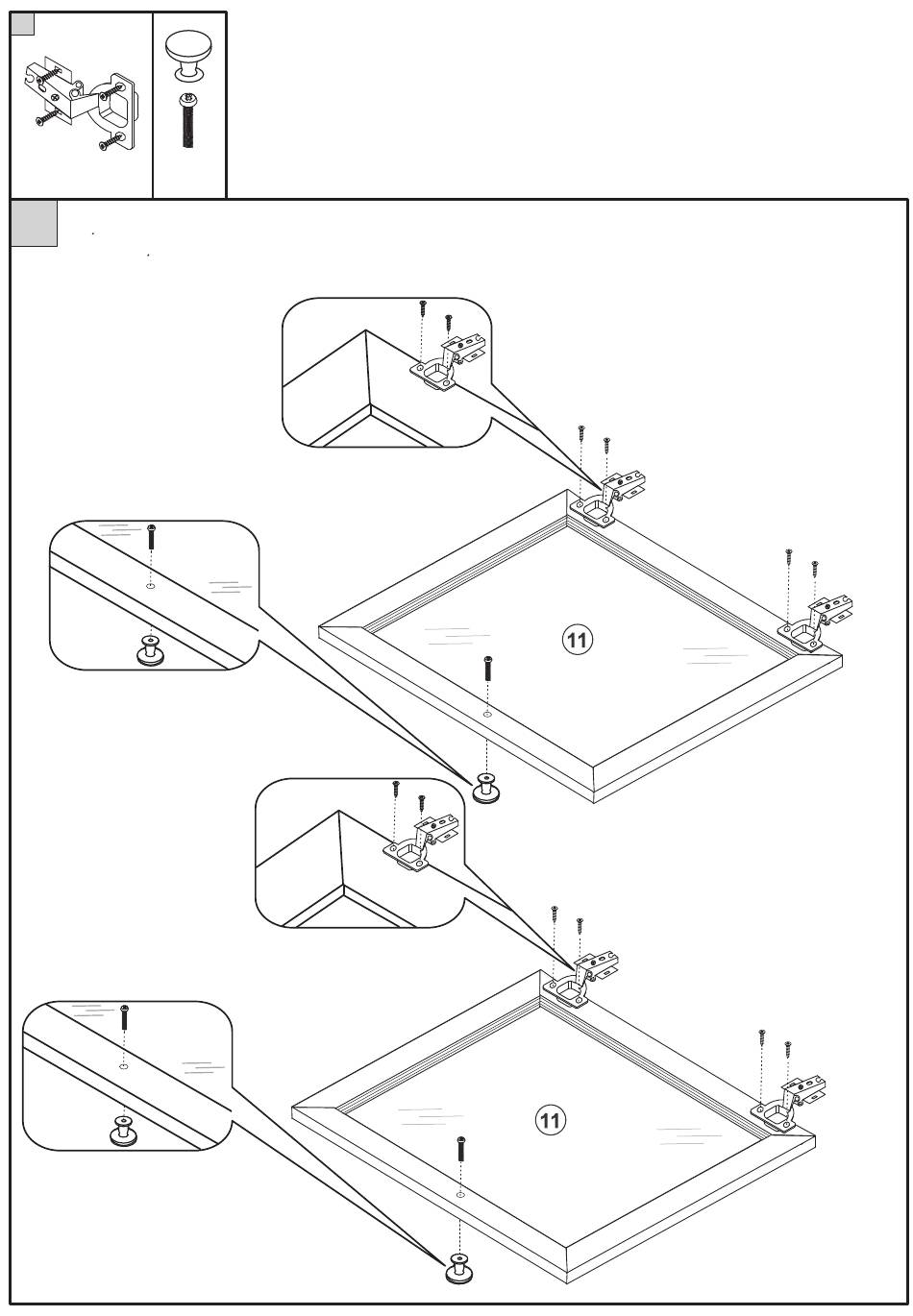 11

11