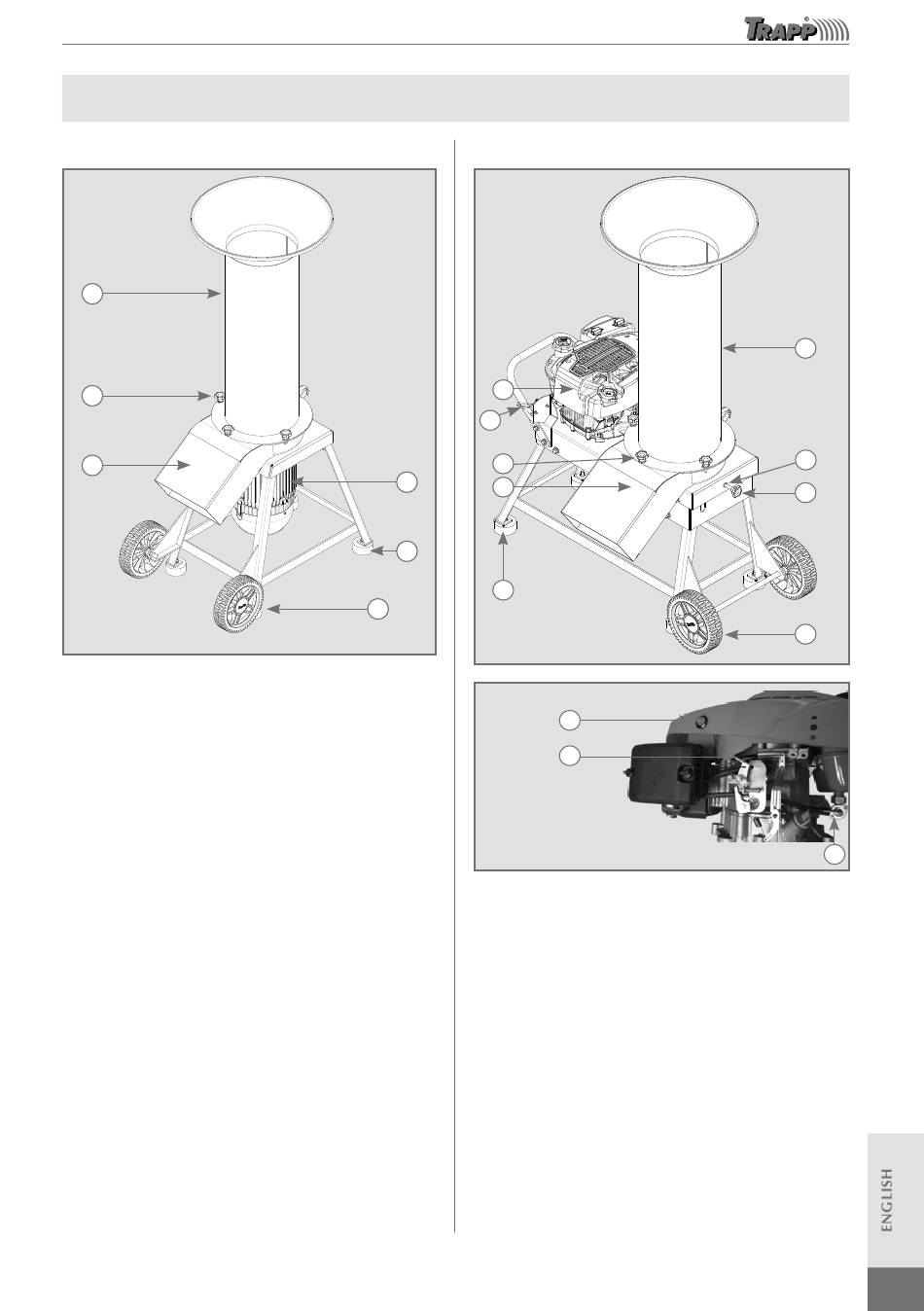 TRAPP

ENGLISH