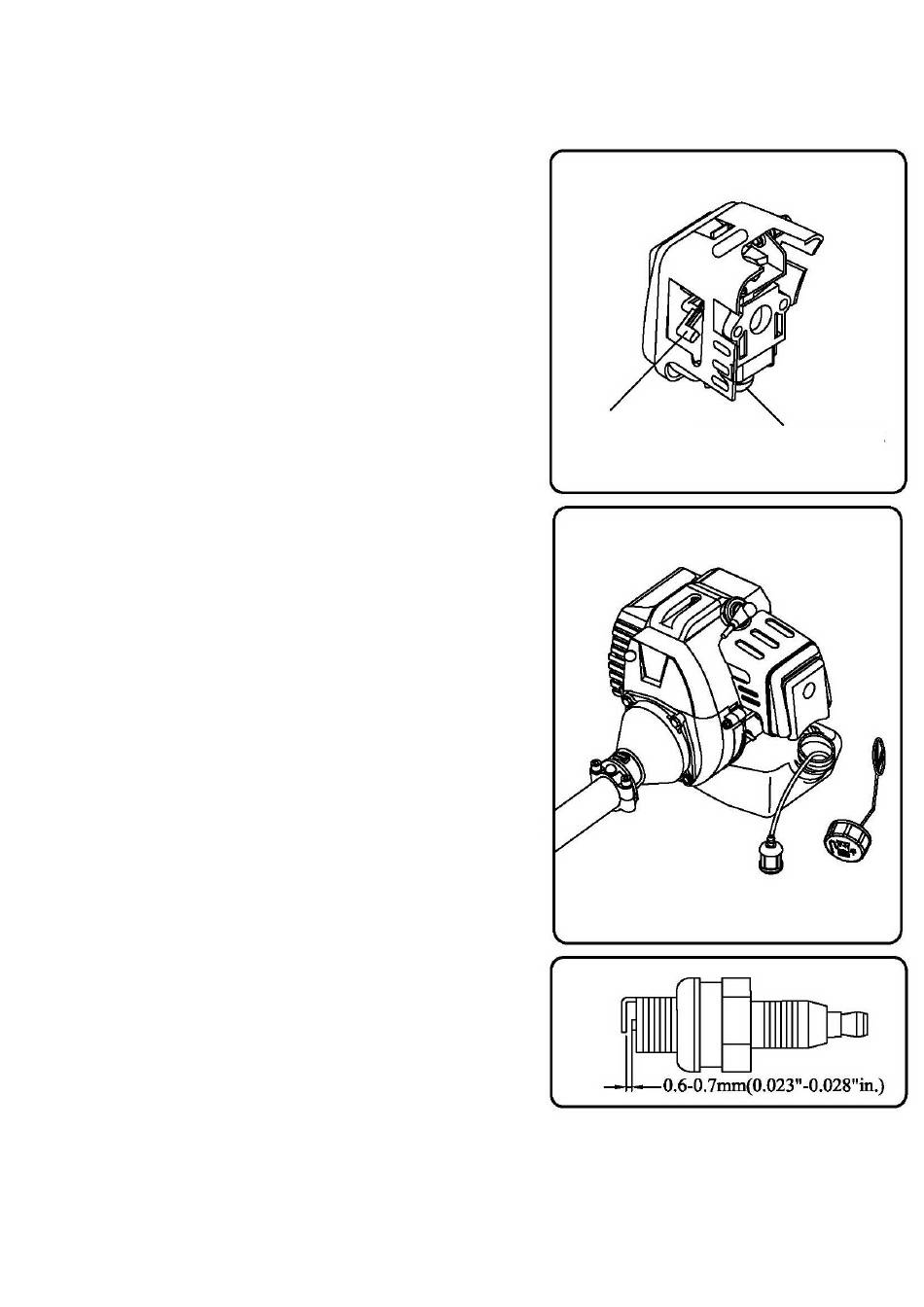 0.6-0.7mm(0.023"-0.028"in.)