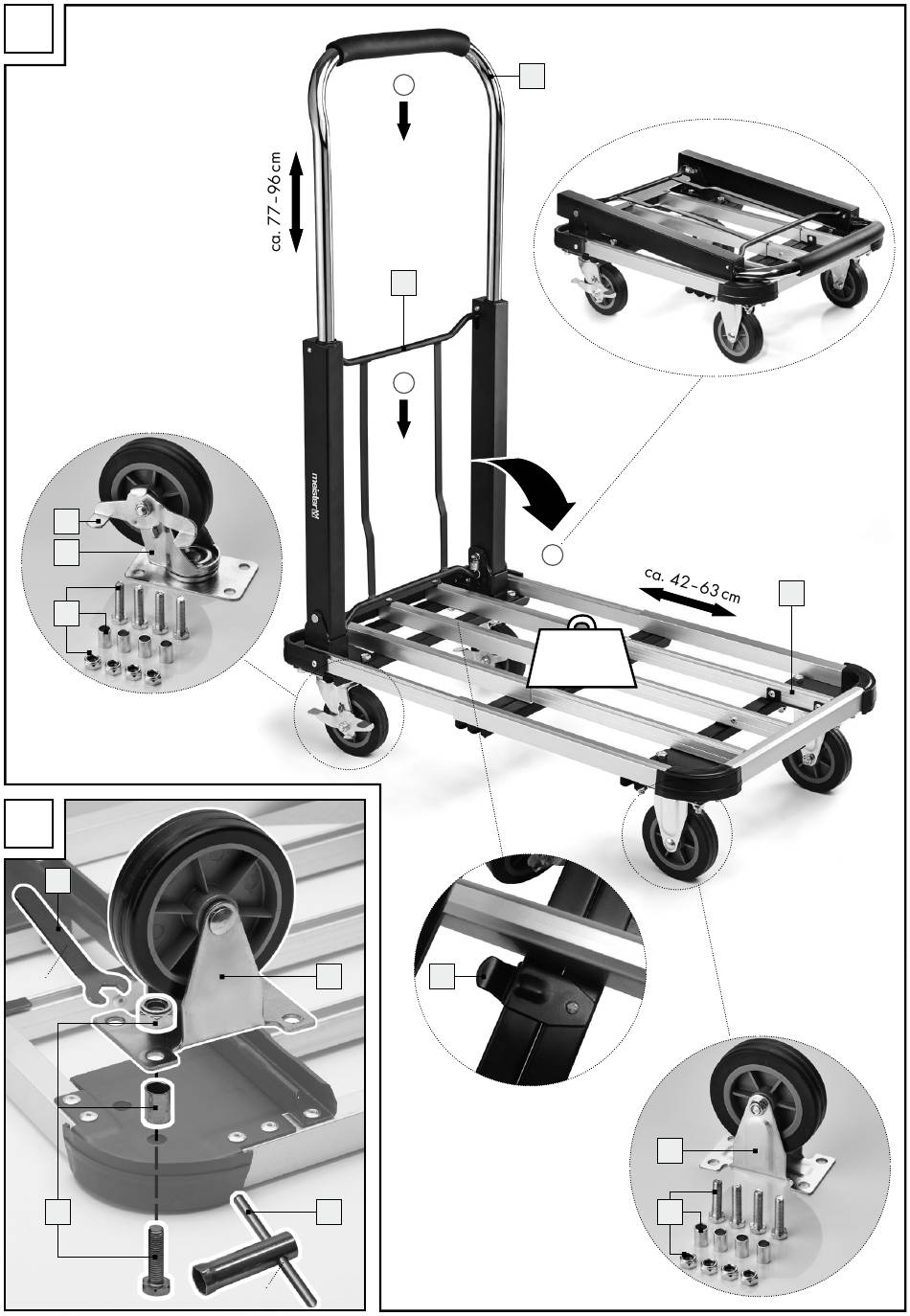 ca. 77–96 cm

meister

ca. 42–63 cm