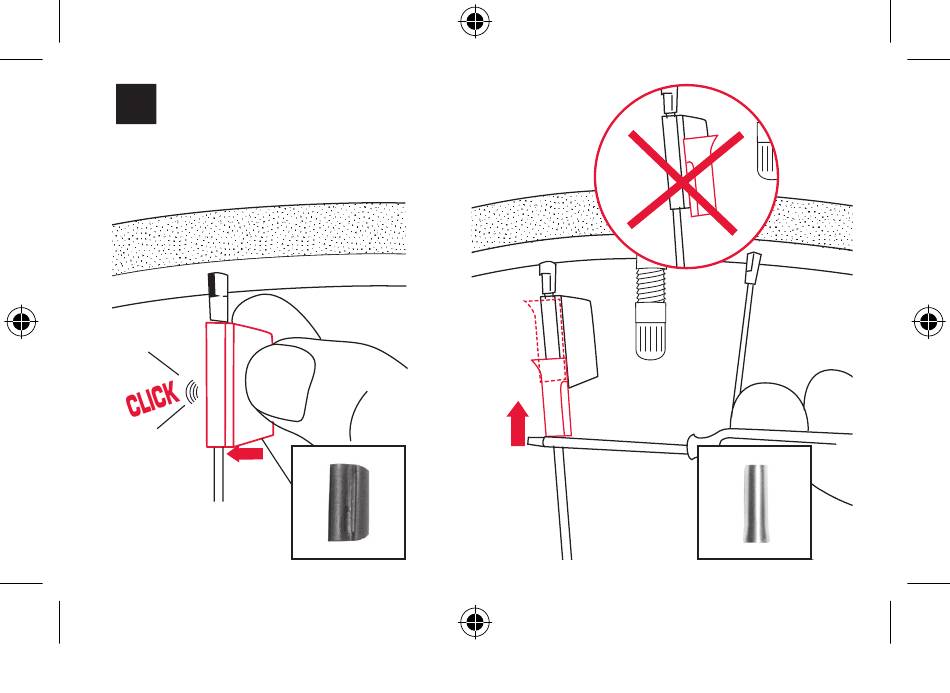 CLICK