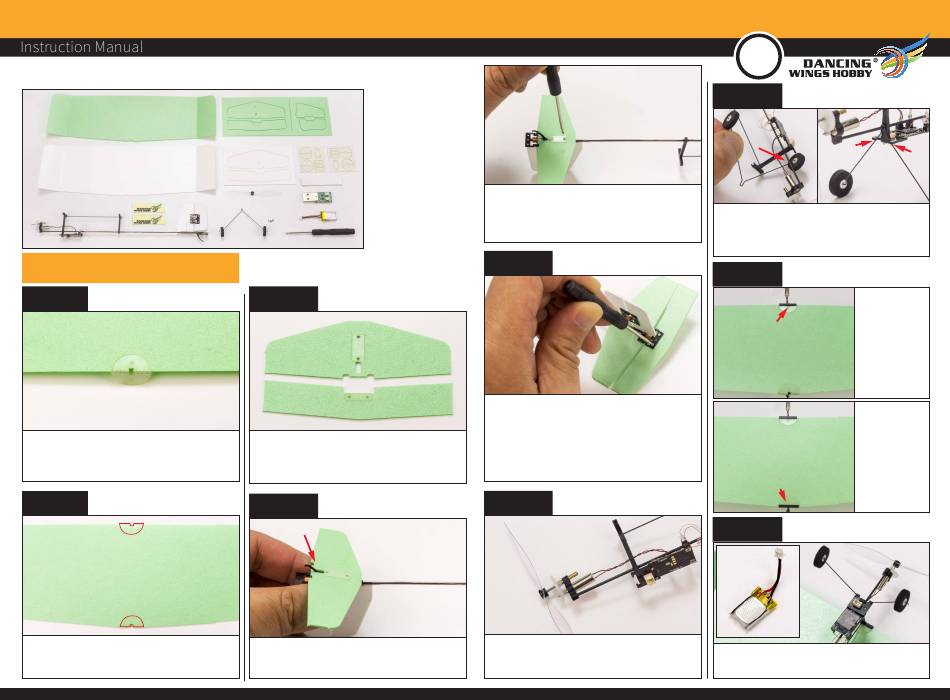 Instruction Manual

DANCING WINGS HOBBY