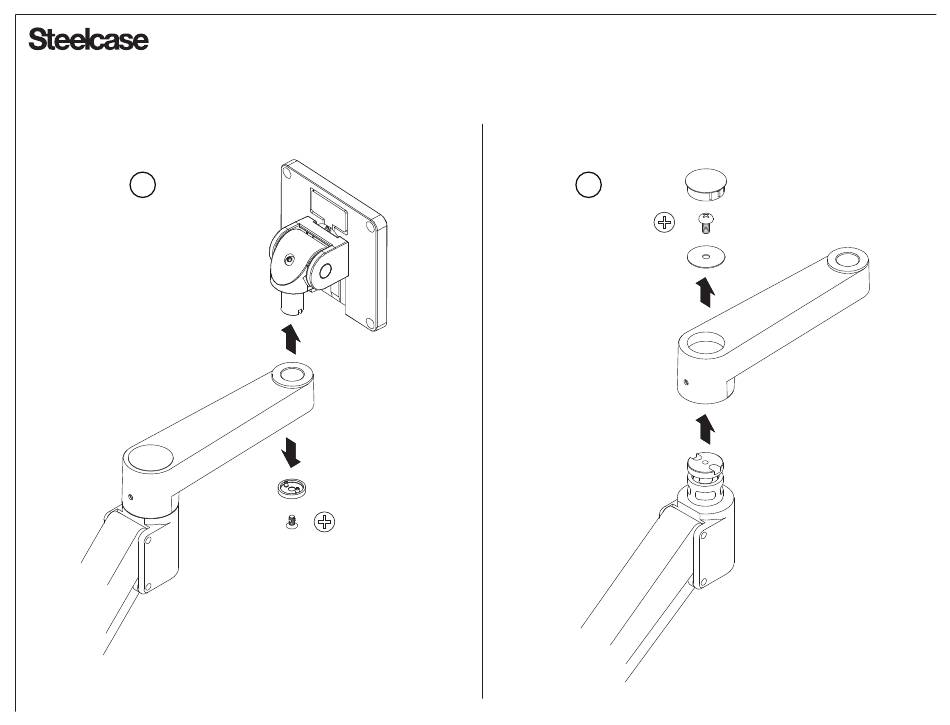 Steelcase