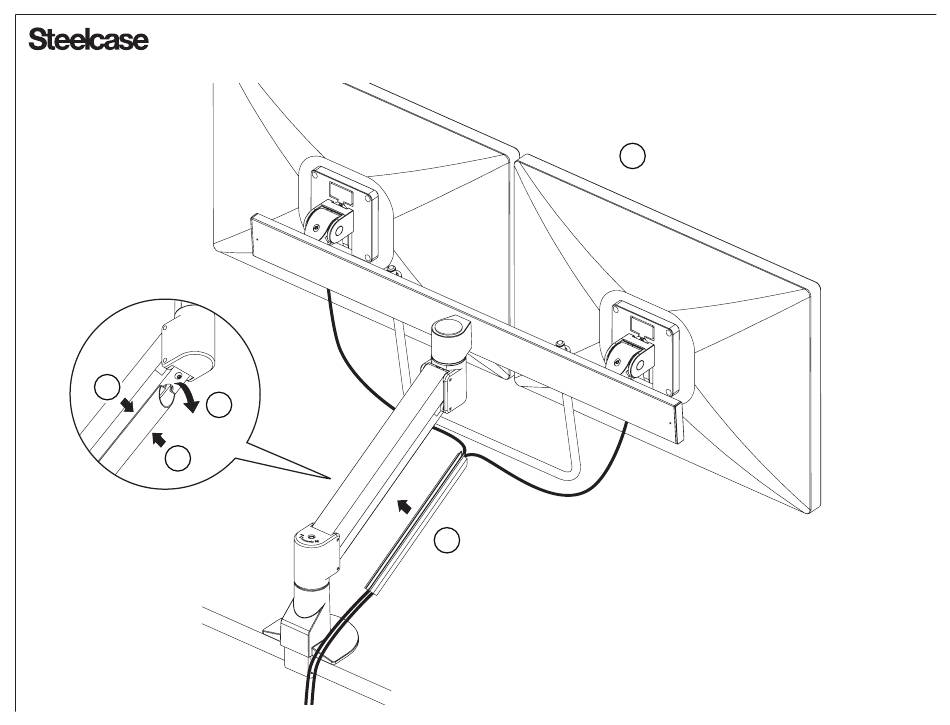 Steelcase