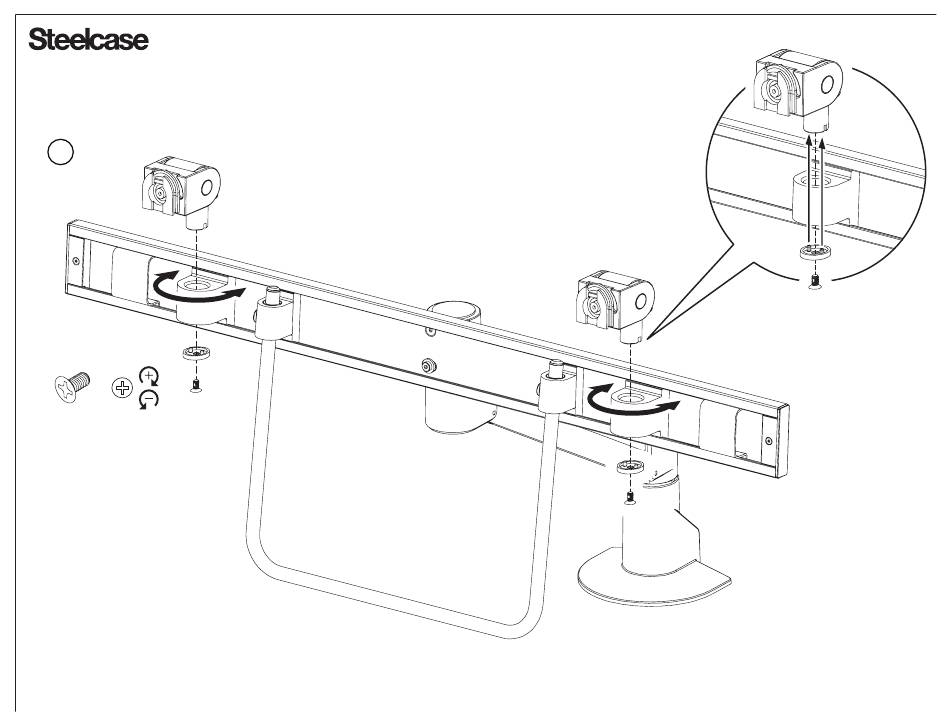 Steelcase